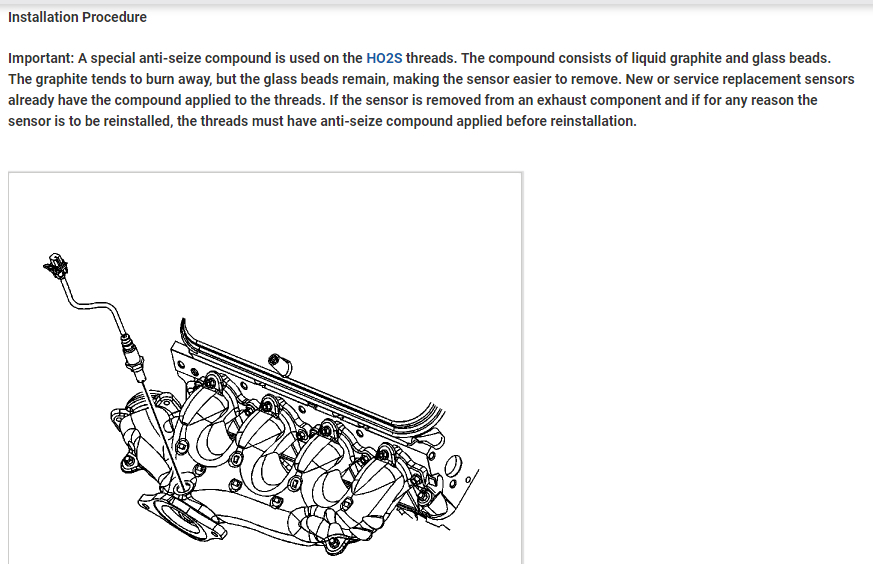 Installation Procedure

Important: A special anti-seize compound is used on the HO2S threads. The compound consists of liquid graphite and glass beads. The graphite tends to burn away, but the glass beads remain, making the sensor easier to remove. New or service replacement sensors already have the compound applied to the threads. If the sensor is removed from an exhaust component and if for any reason the sensor is to be reinstalled, the threads must have anti-seize compound applied before reinstallation.