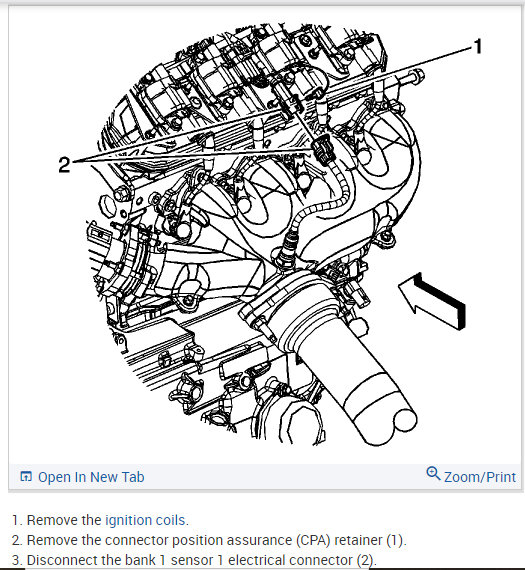 1

2

Open In New Tab

Zoom/Print

1. Remove the ignition coils.
2. Remove the connector position assurance (CPA) retainer (1).
3. Disconnect the bank 1 sensor 1 electrical connector (2).