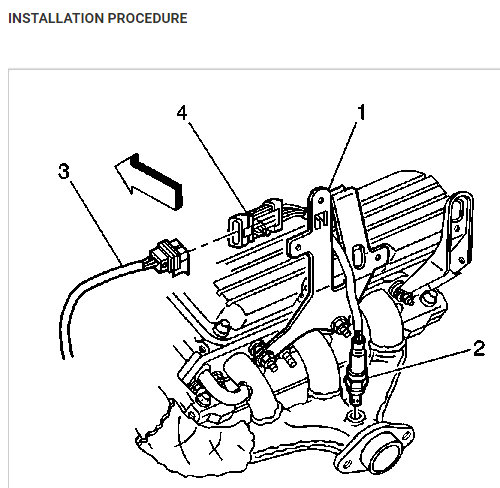 INSTALLATION PROCEDURE

4

1

3

2