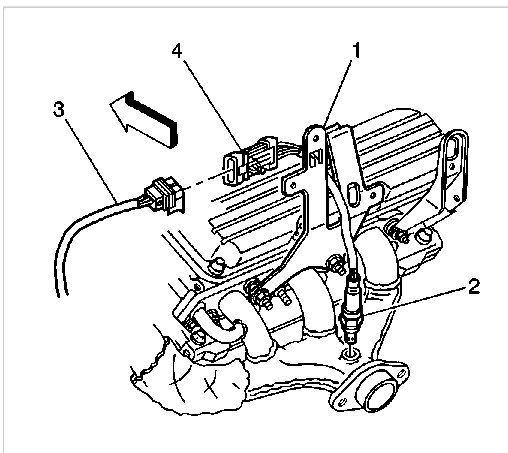 4
1
3
2