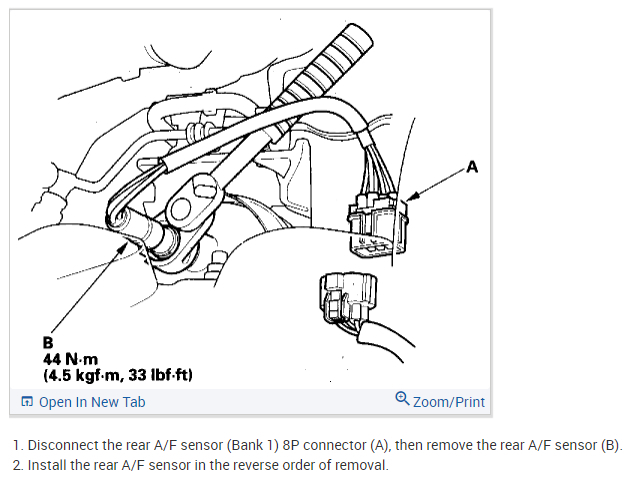 A

B
44 N·m
(4.5 kgf·m, 33 lbf·ft)

Open In New Tab

Zoom/Print

1. Disconnect the rear A/F sensor (Bank 1) 8P connector (A), then remove the rear A/F sensor (B).
2. Install the rear A/F sensor in the reverse order of removal.