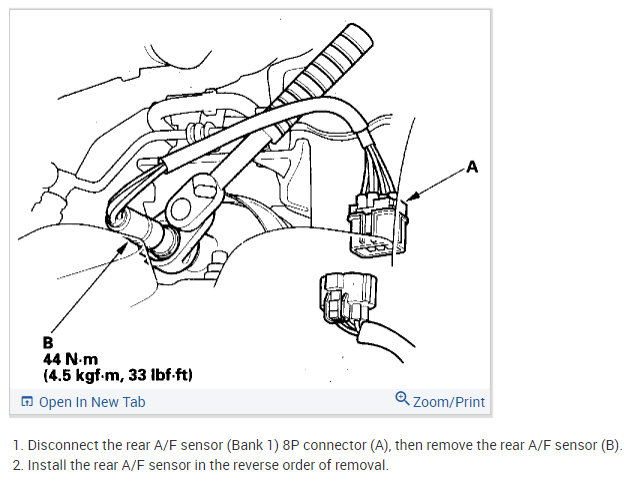 A

B
44 N·m
(4.5 kgf·m, 33 lbf·ft)

Open In New Tab

Zoom/Print

1. Disconnect the rear A/F sensor (Bank 1) 8P connector (A), then remove the rear A/F sensor (B).
2. Install the rear A/F sensor in the reverse order of removal.