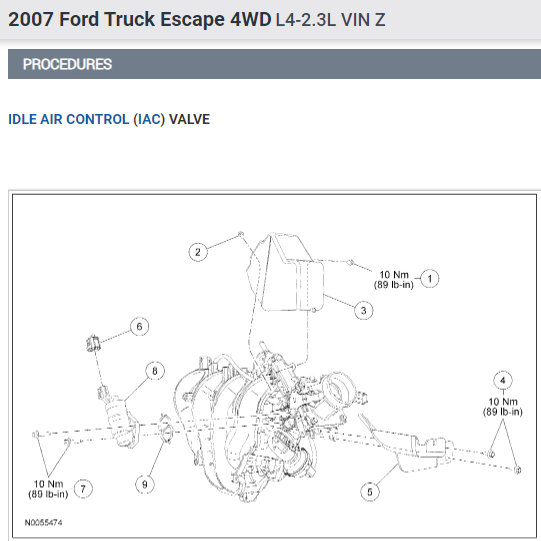 2007 Ford Truck Escape 4WD L4-2.3L VIN Z

PROCEDURES

IDLE AIR CONTROL (IAC) VALVE

2

10 Nm (89 lb-in) 1

3

6

8

4
10 Nm (89 lb-in)

10 Nm (89 lb-in) 7

9

5

N0055474