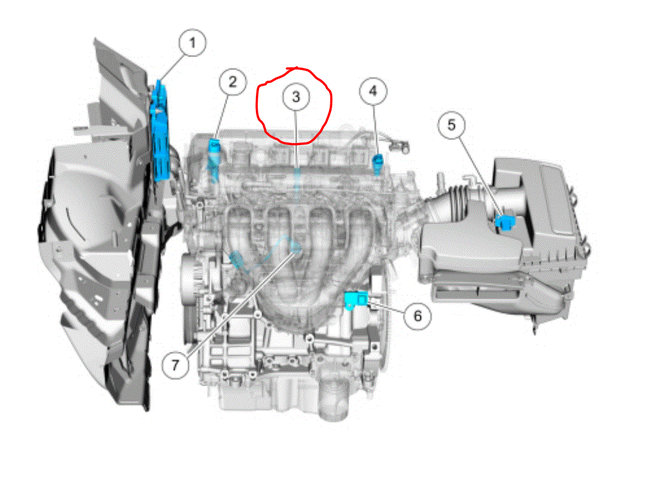 1
2
3
4
5
6
7