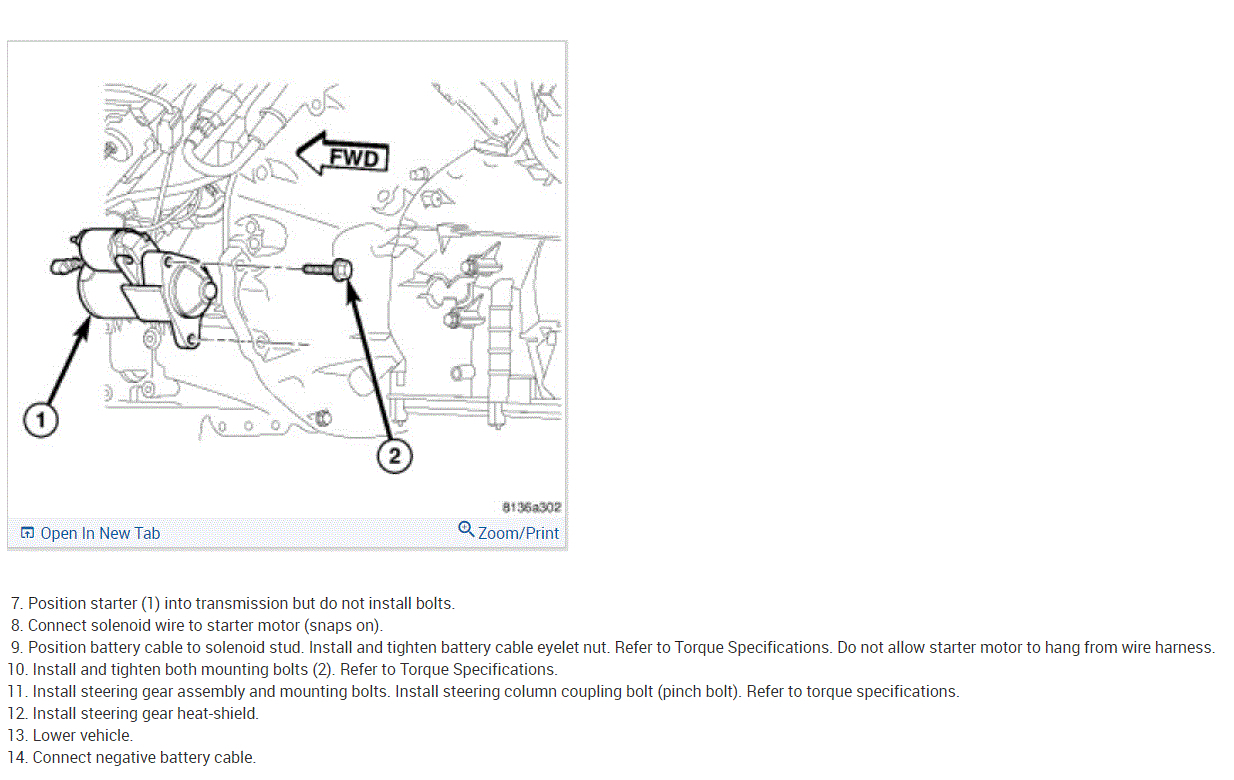 FWD

1

2

8136a302

Open In New Tab

Zoom/Print

7. Position starter (1) into transmission but do not install bolts.
8. Connect solenoid wire to starter motor (snaps on).
9. Position battery cable to solenoid stud. Install and tighten battery cable eyelet nut. Refer to Torque Specifications. Do not allow starter motor to hang from wire harness.
10. Install and tighten both mounting bolts (2). Refer to Torque Specifications.
11. Install steering gear assembly and mounting bolts. Install steering column coupling bolt (pinch bolt). Refer to torque specifications.
12. Install steering gear heat-shield.
13. Lower vehicle.
14. Connect negative battery cable.