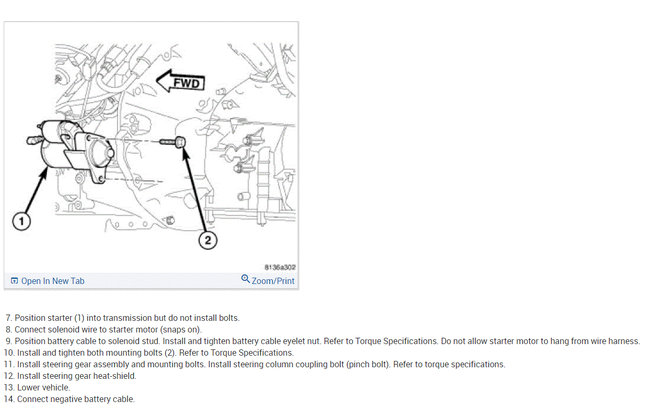 FWD

1

2

8136a302

Open In New Tab

Zoom/Print

7. Position starter (1) into transmission but do not install bolts.
8. Connect solenoid wire to starter motor (snaps on).
9. Position battery cable to solenoid stud. Install and tighten battery cable eyelet nut. Refer to Torque Specifications. Do not allow starter motor to hang from wire harness.
10. Install and tighten both mounting bolts (2). Refer to Torque Specifications.
11. Install steering gear assembly and mounting bolts. Install steering column coupling bolt (pinch bolt). Refer to torque specifications.
12. Install steering gear heat-shield.
13. Lower vehicle.
14. Connect negative battery cable.