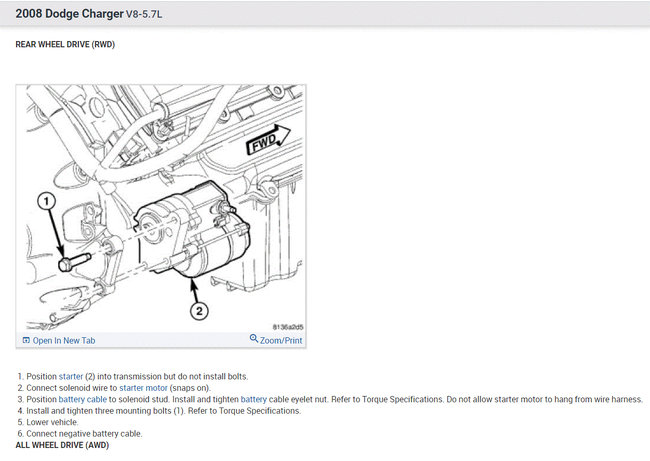 2008 Dodge Charger V8-5.7L

REAR WHEEL DRIVE (RWD)

FWD

1

2

8136a2d5

Open In New Tab

Zoom/Print

1. Position starter (2) into transmission but do not install bolts.
2. Connect solenoid wire to starter motor (snaps on).
3. Position battery cable to solenoid stud. Install and tighten battery cable eyelet nut. Refer to Torque Specifications. Do not allow starter motor to hang from wire harness.
4. Install and tighten three mounting bolts (1). Refer to Torque Specifications.
5. Lower vehicle.
6. Connect negative battery cable.

ALL WHEEL DRIVE (AWD)