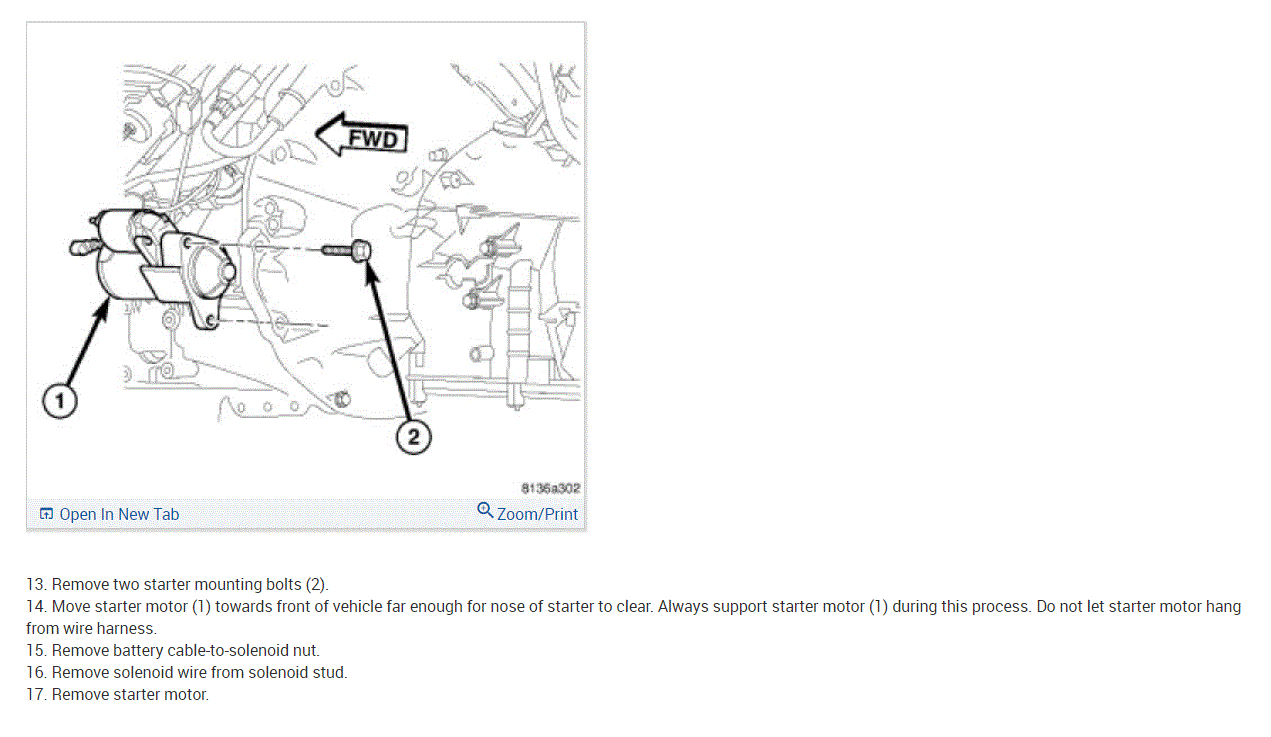 FWD

1

2

8136a302

Open In New Tab

Zoom/Print

13. Remove two starter mounting bolts (2).
14. Move starter motor (1) towards front of vehicle far enough for nose of starter to clear. Always support starter motor (1) during this process. Do not let starter motor hang from wire harness.
15. Remove battery cable-to-solenoid nut.
16. Remove solenoid wire from solenoid stud.
17. Remove starter motor.