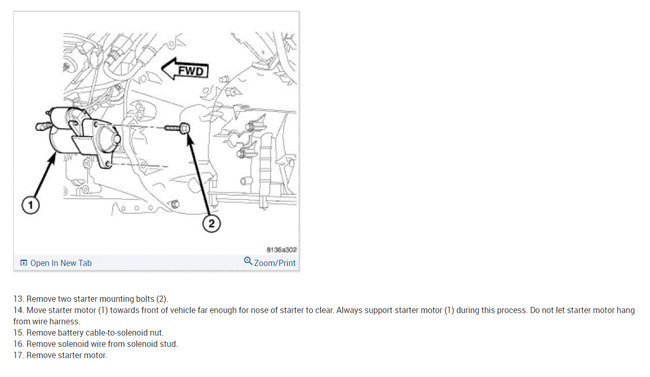 FWD

1

2

8136a302

Open In New Tab

Zoom/Print

13. Remove two starter mounting bolts (2).
14. Move starter motor (1) towards front of vehicle far enough for nose of starter to clear. Always support starter motor (1) during this process. Do not let starter motor hang from wire harness.
15. Remove battery cable-to-solenoid nut.
16. Remove solenoid wire from solenoid stud.
17. Remove starter motor.