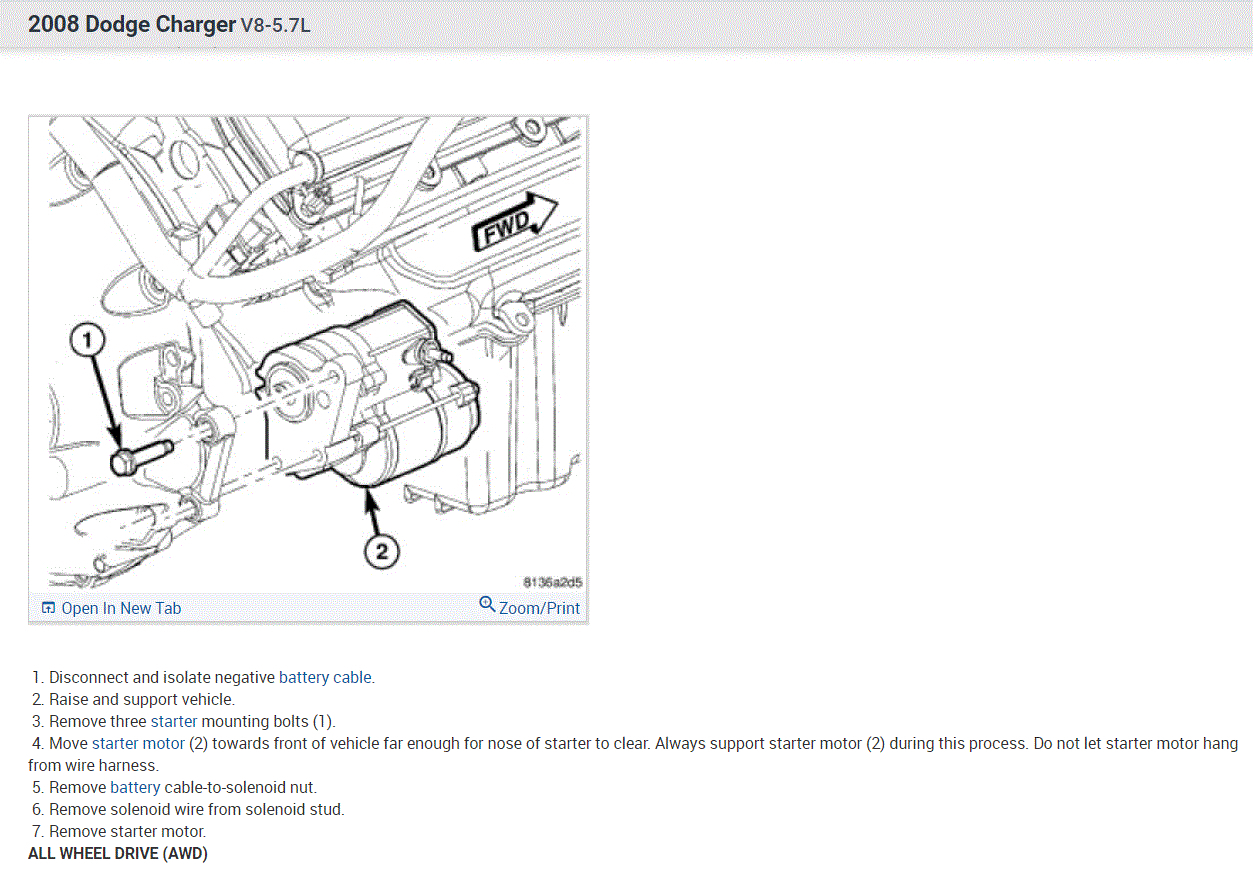 2008 Dodge Charger V8-5.7L

FWD

1

2

8136a2d5

Open In New Tab

Zoom/Print

1. Disconnect and isolate negative battery cable.
2. Raise and support vehicle.
3. Remove three starter mounting bolts (1).
4. Move starter motor (2) towards front of vehicle far enough for nose of starter to clear. Always support starter motor (2) during this process. Do not let starter motor hang from wire harness.
5. Remove battery cable-to-solenoid nut.
6. Remove solenoid wire from solenoid stud.
7. Remove starter motor.

ALL WHEEL DRIVE (AWD)