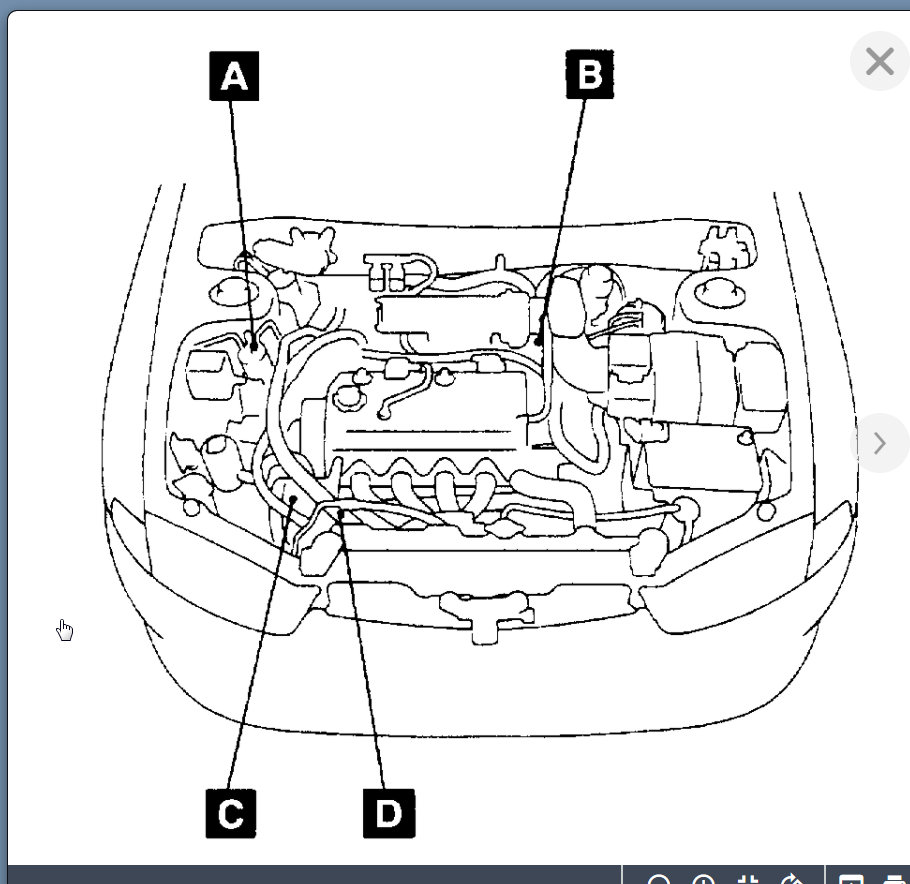 A
B
C
D