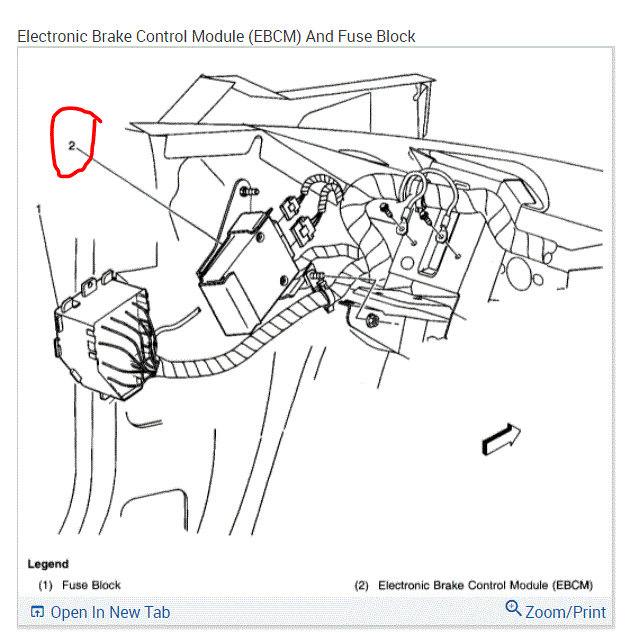 Electronic Brake Control Module (EBCM) And Fuse Block

2

1

Legend

(1) Fuse Block

(2) Electronic Brake Control Module (EBCM)

Open In New Tab

Zoom/Print