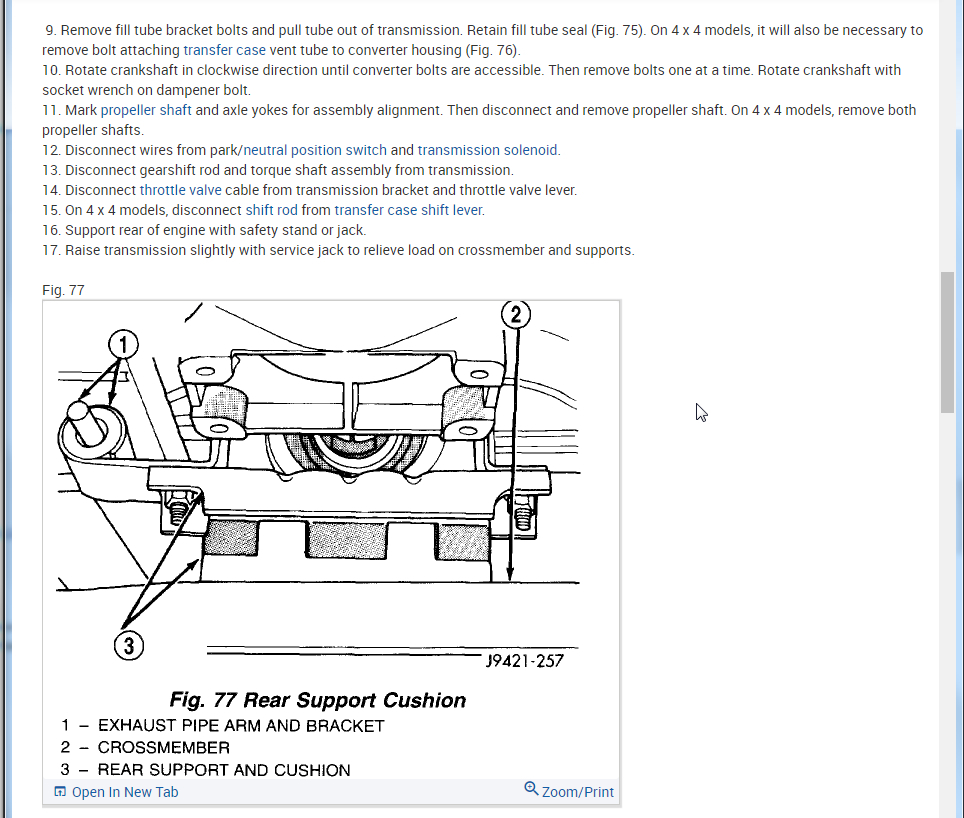 9. Remove fill tube bracket bolts and pull tube out of transmission. Retain fill tube seal (Fig. 75). On 4 x 4 models, it will also be necessary to remove bolt attaching transfer case vent tube to converter housing (Fig. 76).
10. Rotate crankshaft in clockwise direction until converter bolts are accessible. Then remove bolts one at a time. Rotate crankshaft with socket wrench on dampener bolt.
11. Mark propeller shaft and axle yokes for assembly alignment. Then disconnect and remove propeller shaft. On 4 x 4 models, remove both propeller shafts.
12. Disconnect wires from park/neutral position switch and transmission solenoid.
13. Disconnect gearshift rod and torque shaft assembly from transmission.
14. Disconnect throttle valve cable from transmission bracket and throttle valve lever.
15. On 4 x 4 models, disconnect shift rod from transfer case shift lever.
16. Support rear of engine with safety stand or jack.
17. Raise transmission slightly with service jack to relieve load on crossmember and supports.

Fig. 77

1

2

3

J9421-257

Fig. 77 Rear Support Cushion
1 – EXHAUST PIPE ARM AND BRACKET
2 – CROSSMEMBER
3 – REAR SUPPORT AND CUSHION

Open In New Tab

Zoom/Print