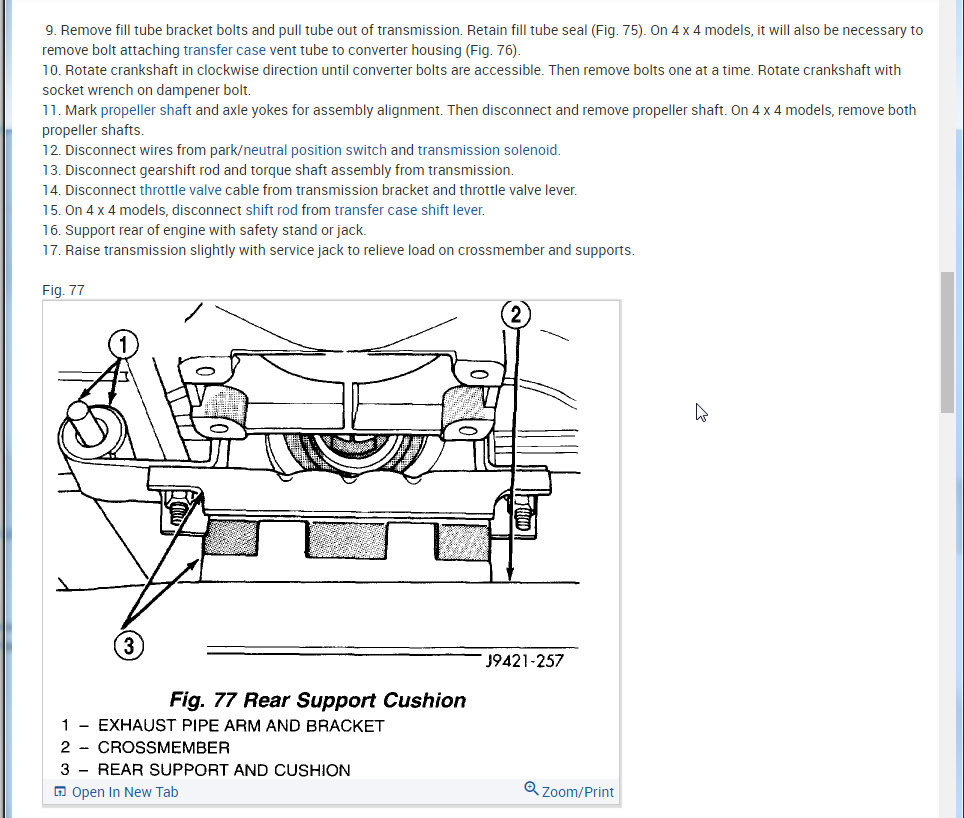 9. Remove fill tube bracket bolts and pull tube out of transmission. Retain fill tube seal (Fig. 75). On 4 x 4 models, it will also be necessary to remove bolt attaching transfer case vent tube to converter housing (Fig. 76).
10. Rotate crankshaft in clockwise direction until converter bolts are accessible. Then remove bolts one at a time. Rotate crankshaft with socket wrench on dampener bolt.
11. Mark propeller shaft and axle yokes for assembly alignment. Then disconnect and remove propeller shaft. On 4 x 4 models, remove both propeller shafts.
12. Disconnect wires from park/neutral position switch and transmission solenoid.
13. Disconnect gearshift rod and torque shaft assembly from transmission.
14. Disconnect throttle valve cable from transmission bracket and throttle valve lever.
15. On 4 x 4 models, disconnect shift rod from transfer case shift lever.
16. Support rear of engine with safety stand or jack.
17. Raise transmission slightly with service jack to relieve load on crossmember and supports.

Fig. 77

1

2

3

J9421-257

Fig. 77 Rear Support Cushion
1 – EXHAUST PIPE ARM AND BRACKET
2 – CROSSMEMBER
3 – REAR SUPPORT AND CUSHION

Open In New Tab

Zoom/Print