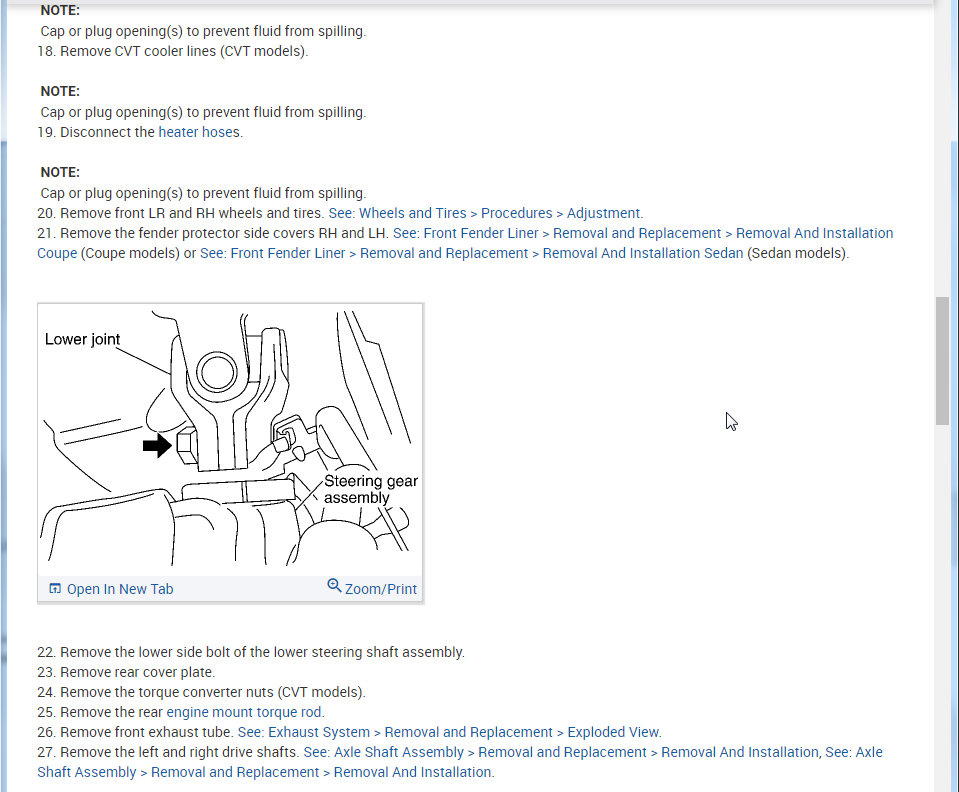 NOTE:
Cap or plug opening(s) to prevent fluid from spilling.
18. Remove CVT cooler lines (CVT models).

NOTE:
Cap or plug opening(s) to prevent fluid from spilling.
19. Disconnect the heater hoses.

NOTE:
Cap or plug opening(s) to prevent fluid from spilling.
20. Remove front LR and RH wheels and tires. See: Wheels and Tires > Procedures > Adjustment.
21. Remove the fender protector side covers RH and LH. See: Front Fender Liner > Removal and Replacement > Removal And Installation Coupe (Coupe models) or See: Front Fender Liner > Removal and Replacement > Removal And Installation Sedan (Sedan models).

Lower joint
Steering gear assembly

Open In New Tab
Zoom/Print

22. Remove the lower side bolt of the lower steering shaft assembly.
23. Remove rear cover plate.
24. Remove the torque converter nuts (CVT models).
25. Remove the rear engine mount torque rod.
26. Remove front exhaust tube. See: Exhaust System > Removal and Replacement > Exploded View.
27. Remove the left and right drive shafts. See: Axle Shaft Assembly > Removal and Replacement > Removal And Installation, See: Axle Shaft Assembly > Removal and Replacement > Removal And Installation.