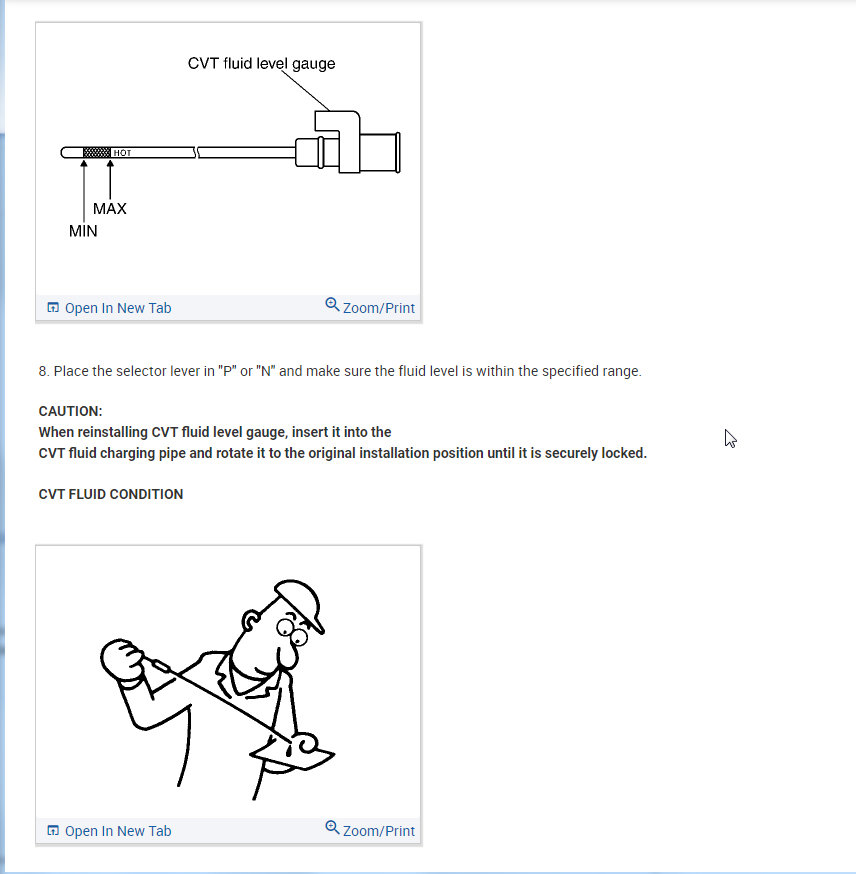 CVT fluid level gauge

HOT

MAX

MIN

Open In New Tab

Zoom/Print

8. Place the selector lever in "P" or "N" and make sure the fluid level is within the specified range.

CAUTION:
When reinstalling CVT fluid level gauge, insert it into the
CVT fluid charging pipe and rotate it to the original installation position until it is securely locked.

CVT FLUID CONDITION

Open In New Tab

Zoom/Print