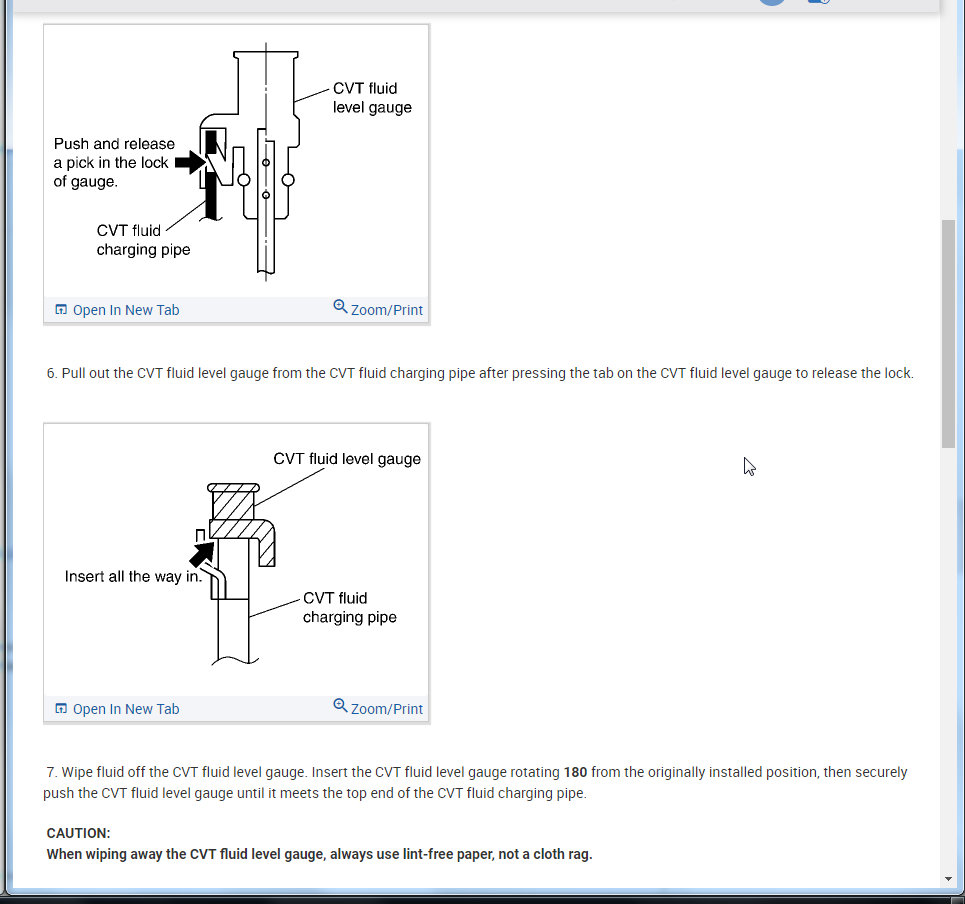 CVT fluid level gauge

Push and release a pick in the lock of gauge.

CVT fluid charging pipe

Open In New Tab

Zoom/Print

6. Pull out the CVT fluid level gauge from the CVT fluid charging pipe after pressing the tab on the CVT fluid level gauge to release the lock.

CVT fluid level gauge

Insert all the way in.

CVT fluid charging pipe

Open In New Tab

Zoom/Print

7. Wipe fluid off the CVT fluid level gauge. Insert the CVT fluid level gauge rotating **180** from the originally installed position, then securely push the CVT fluid level gauge until it meets the top end of the CVT fluid charging pipe.

**CAUTION:**
**When wiping away the CVT fluid level gauge, always use lint-free paper, not a cloth rag.**