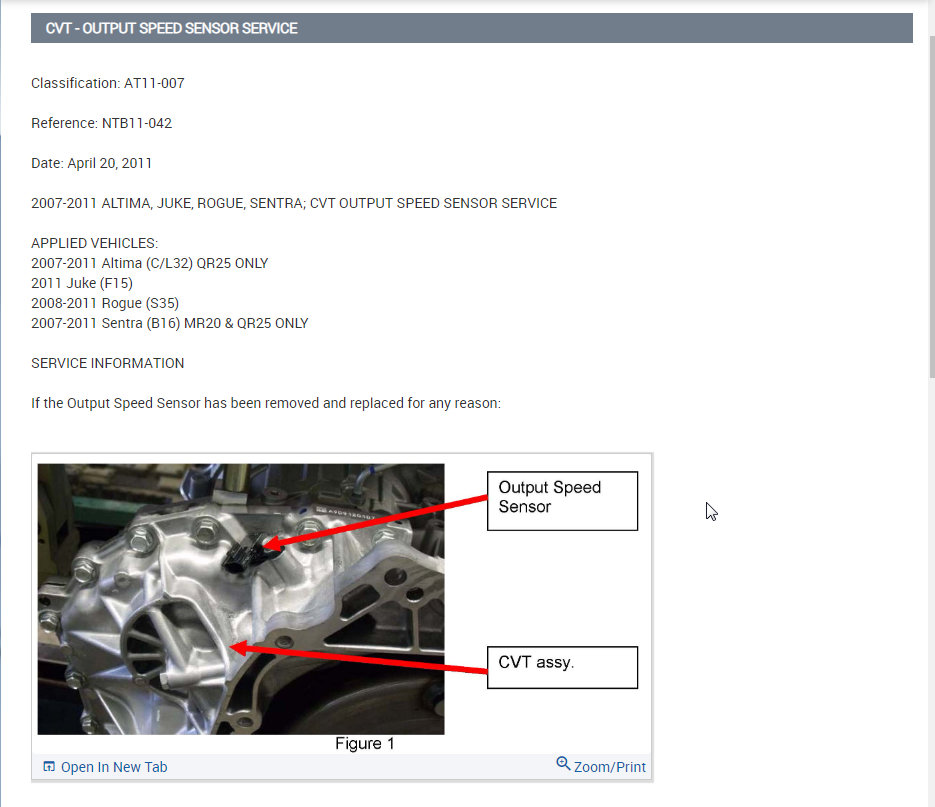 CVT - OUTPUT SPEED SENSOR SERVICE

Classification: AT11-007

Reference: NTB11-042

Date: April 20, 2011

2007-2011 ALTIMA, JUKE, ROGUE, SENTRA; CVT OUTPUT SPEED SENSOR SERVICE

APPLIED VEHICLES:
2007-2011 Altima (C/L32) QR25 ONLY
2011 Juke (F15)
2008-2011 Rogue (S35)
2007-2011 Sentra (B16) MR20 & QR25 ONLY

SERVICE INFORMATION

If the Output Speed Sensor has been removed and replaced for any reason:

Output Speed Sensor

CVT assy.

Figure 1

Open In New Tab

Zoom/Print