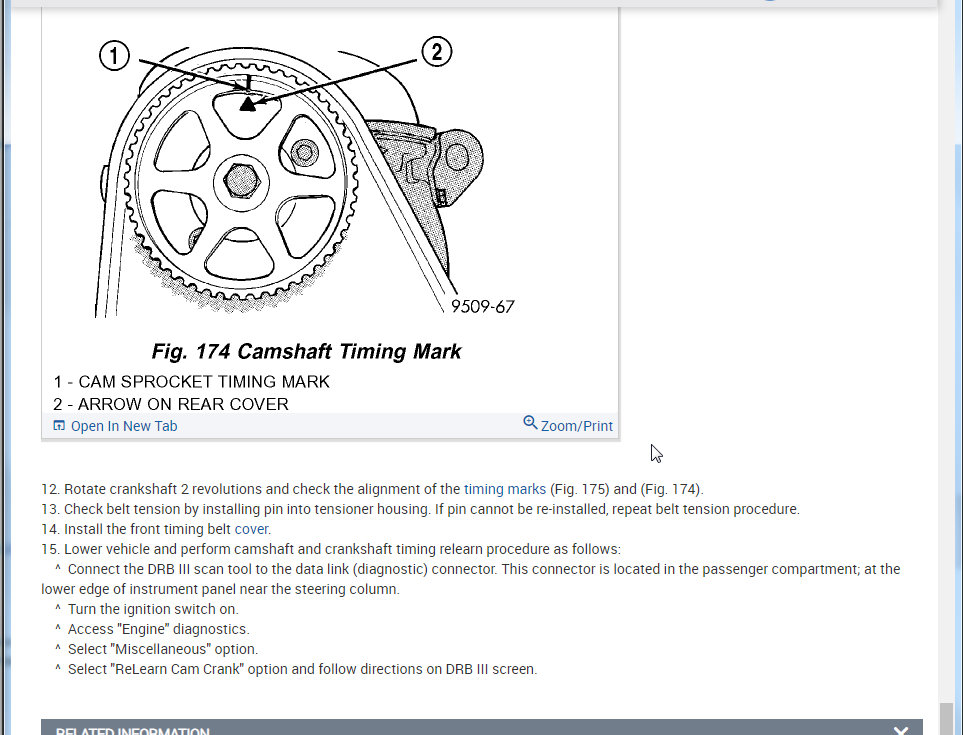 1

2

9509-67

Fig. 174 Camshaft Timing Mark

1 - CAM SPROCKET TIMING MARK
2 - ARROW ON REAR COVER

Open In New Tab

Zoom/Print

12. Rotate crankshaft 2 revolutions and check the alignment of the timing marks (Fig. 175) and (Fig. 174).
13. Check belt tension by installing pin into tensioner housing. If pin cannot be re-installed, repeat belt tension procedure.
14. Install the front timing belt cover.
15. Lower vehicle and perform camshaft and crankshaft timing relearn procedure as follows:
^ Connect the DRB III scan tool to the data link (diagnostic) connector. This connector is located in the passenger compartment; at the lower edge of instrument panel near the steering column.
^ Turn the ignition switch on.
^ Access "Engine" diagnostics.
^ Select "Miscellaneous" option.
^ Select "ReLearn Cam Crank" option and follow directions on DRB III screen.

RELATED INFORMATION