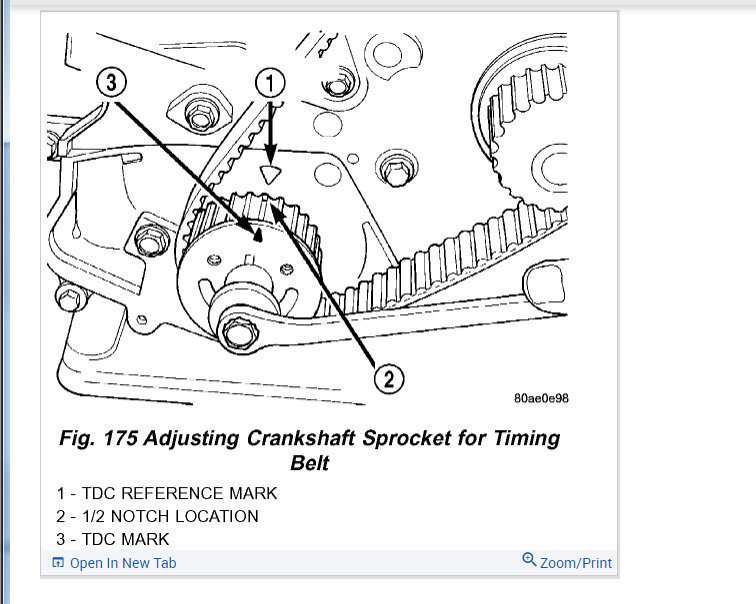 3
1
2
80ae0e98

Fig. 175 Adjusting Crankshaft Sprocket for Timing Belt

1 - TDC REFERENCE MARK
2 - 1/2 NOTCH LOCATION
3 - TDC MARK

Open In New Tab
Zoom/Print