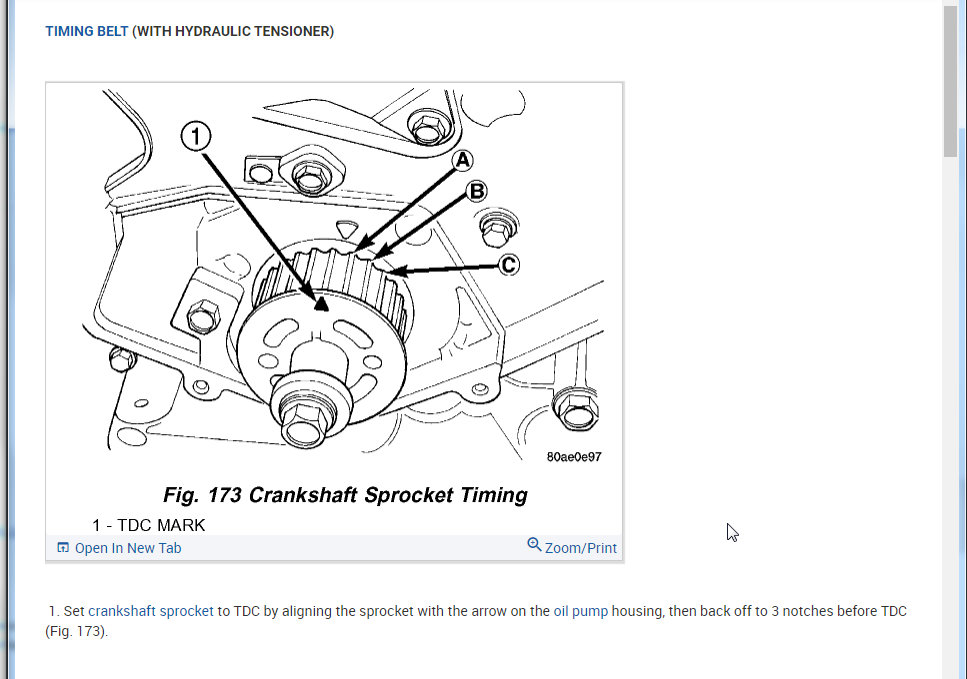 TIMING BELT (WITH HYDRAULIC TENSIONER)

1

A

B

C

80ae0e97

Fig. 173 Crankshaft Sprocket Timing

1 - TDC MARK

Open In New Tab

Zoom/Print

1. Set crankshaft sprocket to TDC by aligning the sprocket with the arrow on the oil pump housing, then back off to 3 notches before TDC (Fig. 173).