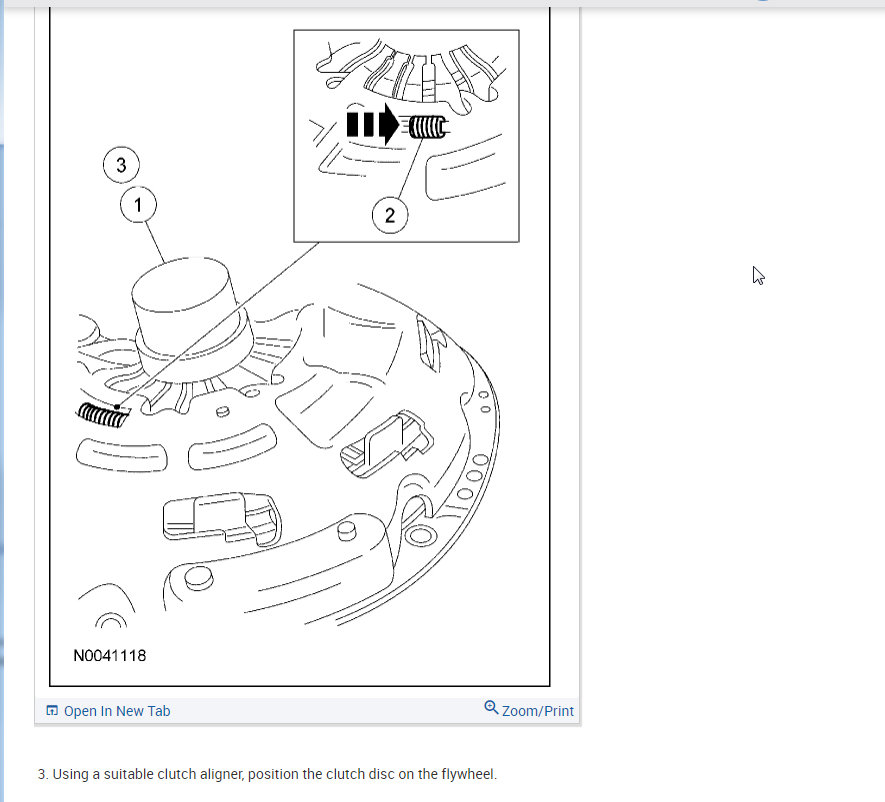 3

1

2

N0041118

Open In New Tab

Zoom/Print

3. Using a suitable clutch aligner, position the clutch disc on the flywheel.