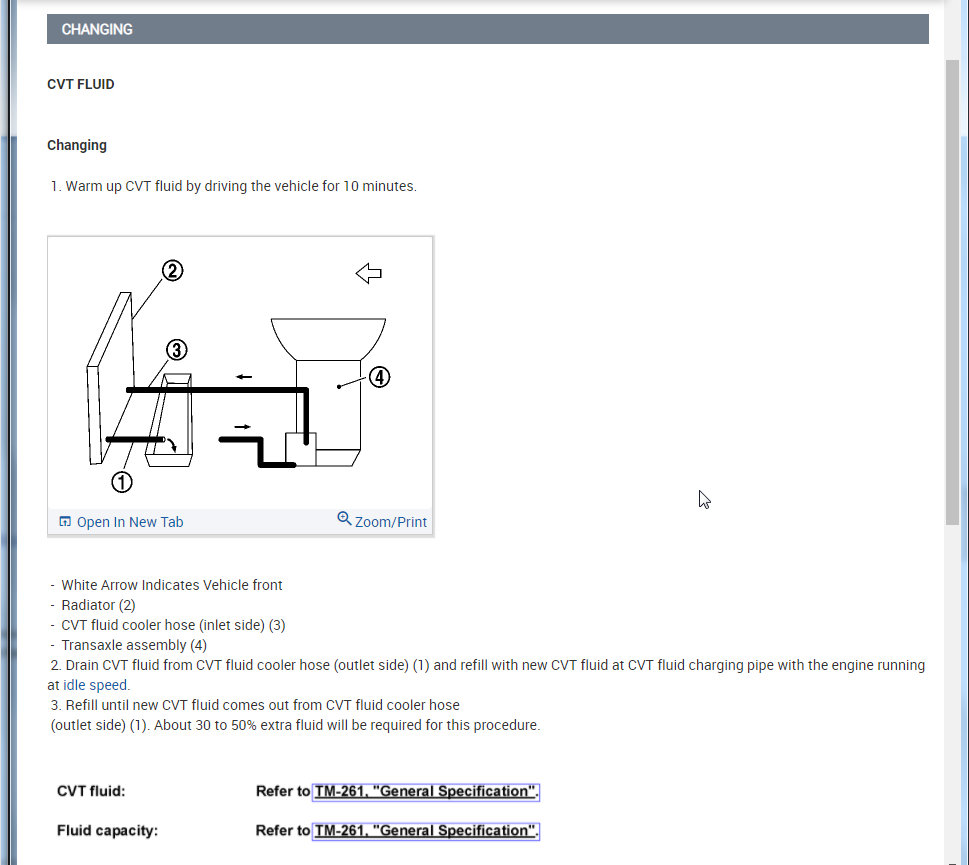 CHANGING

CVT FLUID

Changing

1. Warm up CVT fluid by driving the vehicle for 10 minutes.

2
3
4
1

Open In New Tab
Zoom/Print

- White Arrow Indicates Vehicle front
- Radiator (2)
- CVT fluid cooler hose (inlet side) (3)
- Transaxle assembly (4)
2. Drain CVT fluid from CVT fluid cooler hose (outlet side) (1) and refill with new CVT fluid at CVT fluid charging pipe with the engine running at idle speed.
3. Refill until new CVT fluid comes out from CVT fluid cooler hose (outlet side) (1). About 30 to 50% extra fluid will be required for this procedure.

| CVT fluid: | Refer to TM-261, "General Specification". |
|---|---|
| Fluid capacity: | Refer to TM-261, "General Specification". |