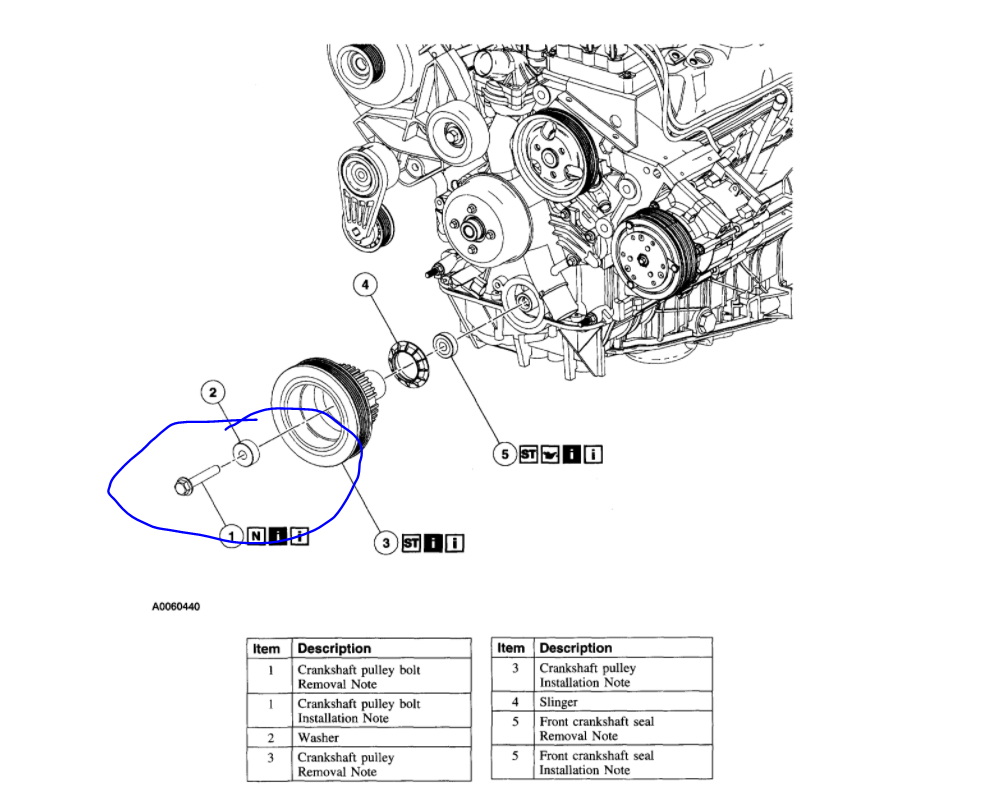 4

2

5 ST i i

1 N i i

3 ST i i

A0060440

| Item | Description |
|---|---|
| 1 | Crankshaft pulley bolt Removal Note |
| 1 | Crankshaft pulley bolt Installation Note |
| 2 | Washer |
| 3 | Crankshaft pulley Removal Note |

| Item | Description |
|---|---|
| 3 | Crankshaft pulley Installation Note |
| 4 | Slinger |
| 5 | Front crankshaft seal Removal Note |
| 5 | Front crankshaft seal Installation Note |