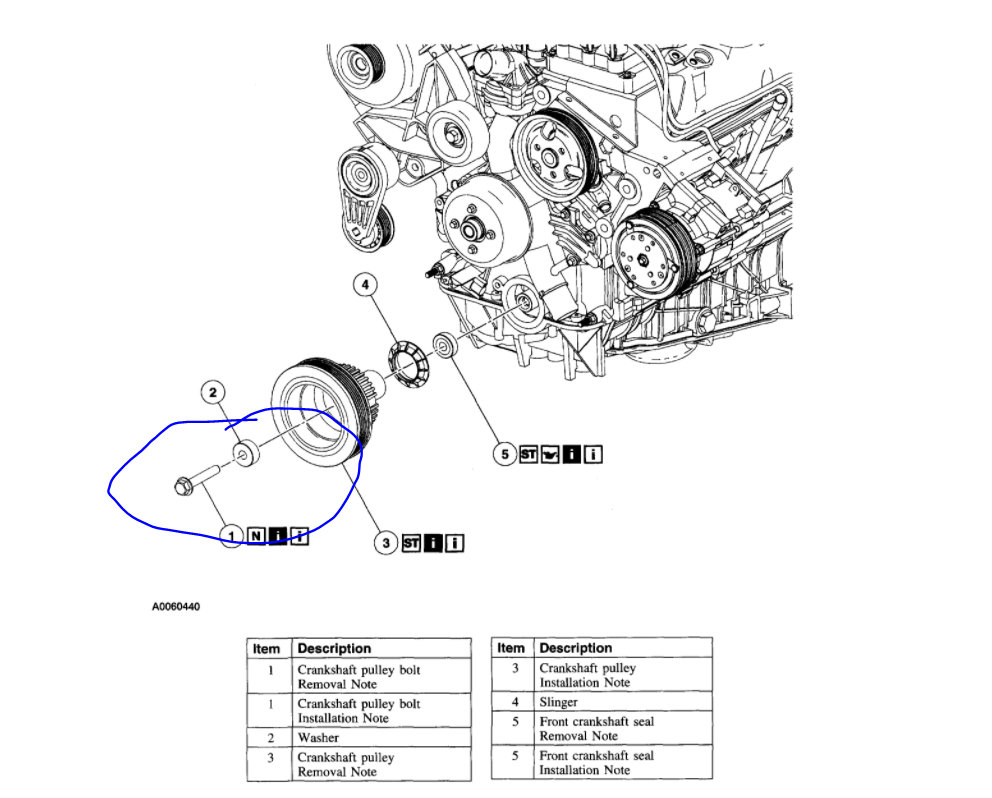 4

2

5 ST i i

1 N i i

3 ST i i

A0060440

| Item | Description |
|---|---|
| 1 | Crankshaft pulley bolt Removal Note |
| 1 | Crankshaft pulley bolt Installation Note |
| 2 | Washer |
| 3 | Crankshaft pulley Removal Note |

| Item | Description |
|---|---|
| 3 | Crankshaft pulley Installation Note |
| 4 | Slinger |
| 5 | Front crankshaft seal Removal Note |
| 5 | Front crankshaft seal Installation Note |