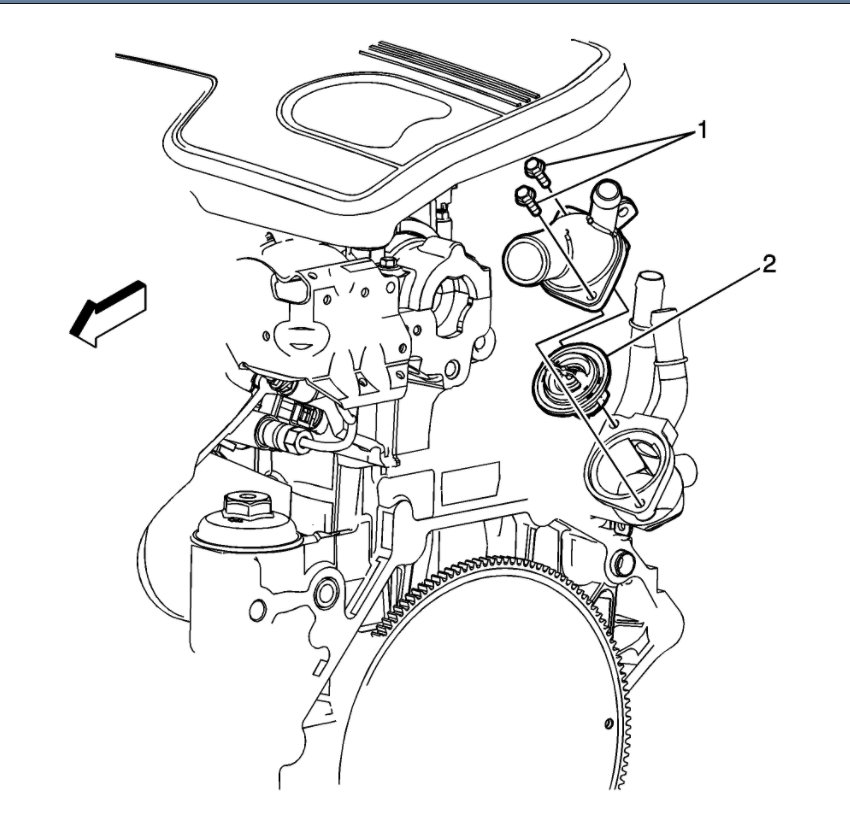 1
2