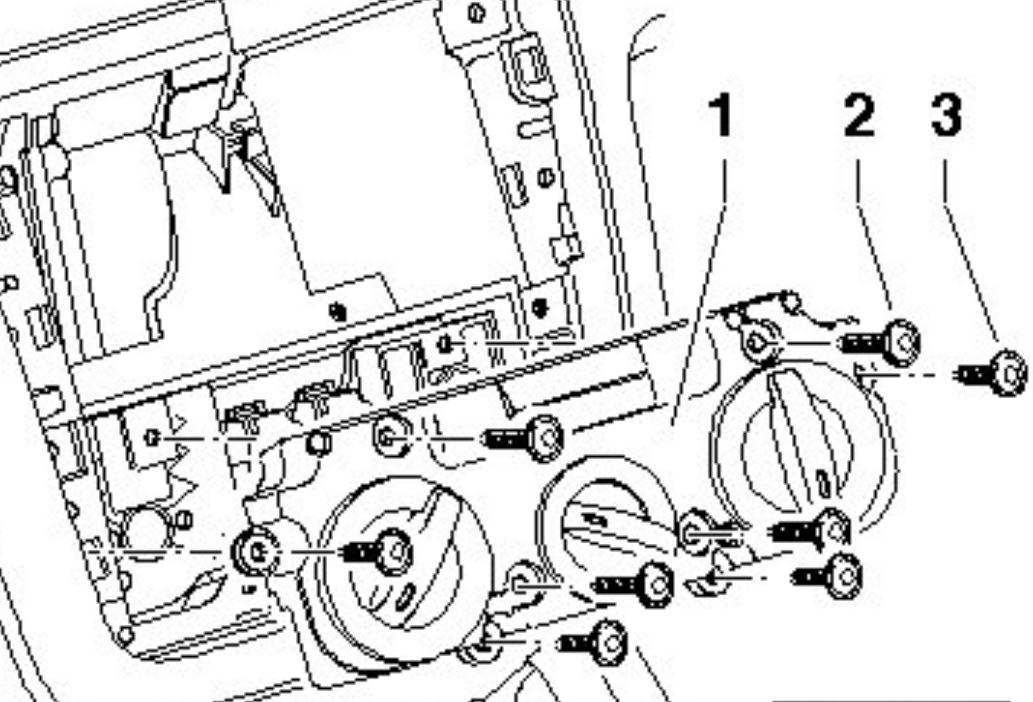 1 2 3