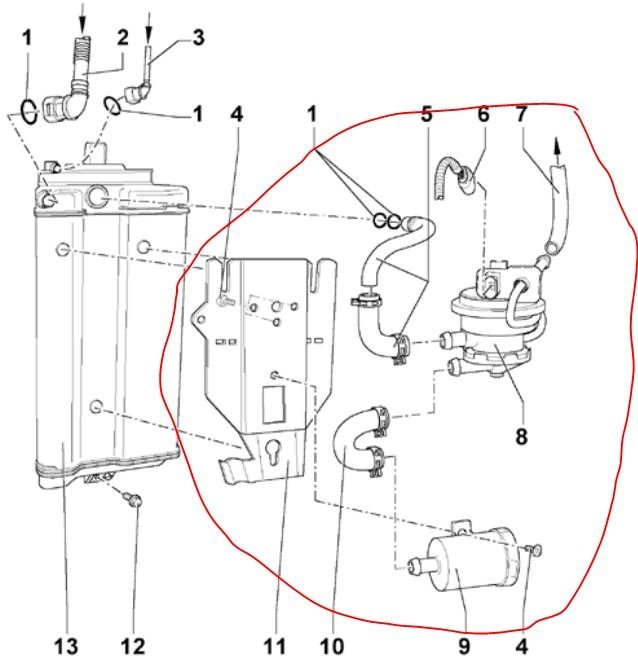 1
2
3
1
4
1
5
6
7
8
13
12
11
10
9
4