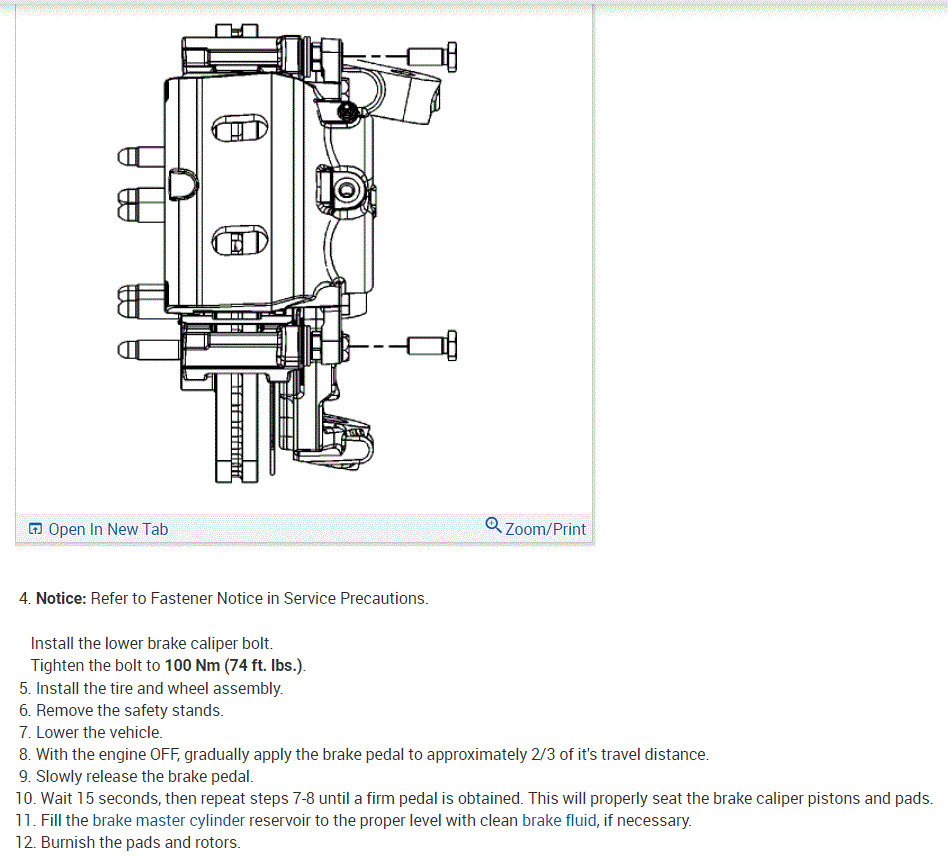 Open In New Tab

Zoom/Print

4. **Notice:** Refer to Fastener Notice in Service Precautions.

Install the lower brake caliper bolt.
Tighten the bolt to **100 Nm (74 ft. lbs.)**.

5. Install the tire and wheel assembly.
6. Remove the safety stands.
7. Lower the vehicle.
8. With the engine OFF, gradually apply the brake pedal to approximately 2/3 of it's travel distance.
9. Slowly release the brake pedal.
10. Wait 15 seconds, then repeat steps 7-8 until a firm pedal is obtained. This will properly seat the brake caliper pistons and pads.
11. Fill the brake master cylinder reservoir to the proper level with clean brake fluid, if necessary.
12. Burnish the pads and rotors.