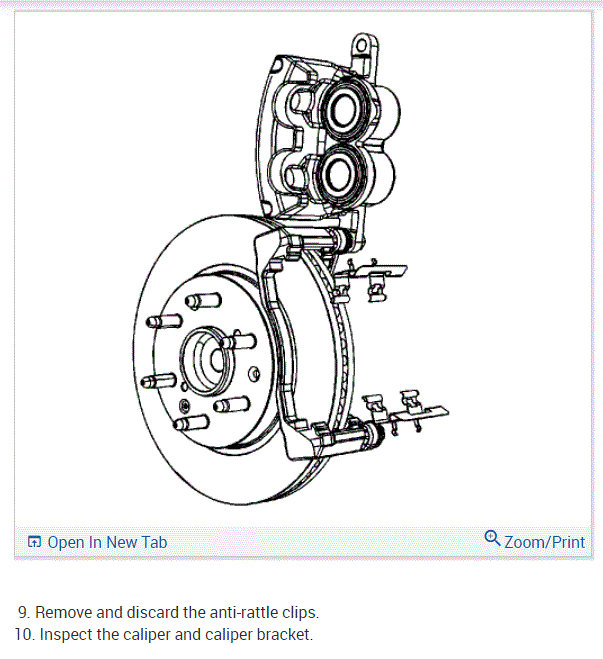 Open In New Tab

Zoom/Print

9. Remove and discard the anti-rattle clips.
10. Inspect the caliper and caliper bracket.