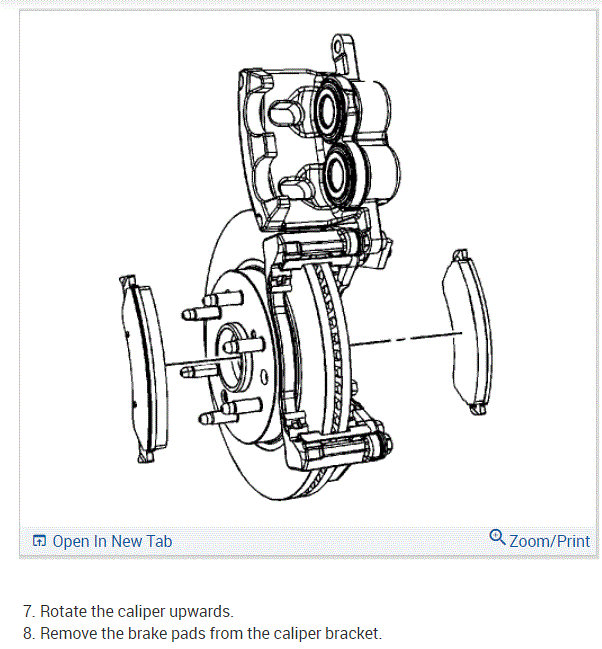 Open In New Tab

Zoom/Print

7. Rotate the caliper upwards.
8. Remove the brake pads from the caliper bracket.