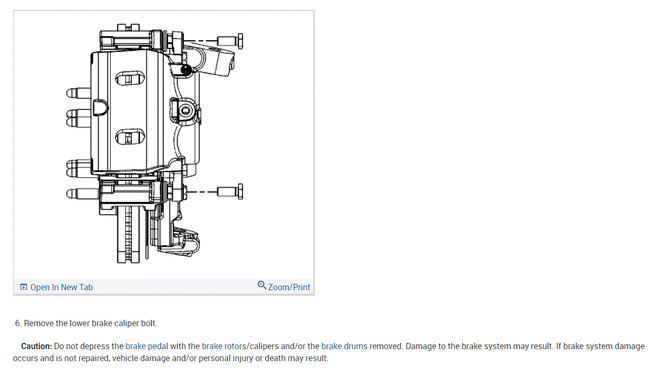 Open In New Tab

Zoom/Print

6. Remove the lower brake caliper bolt.

Caution: Do not depress the brake pedal with the brake rotors/calipers and/or the brake drums removed. Damage to the brake system may result. If brake system damage occurs and is not repaired, vehicle damage and/or personal injury or death may result.