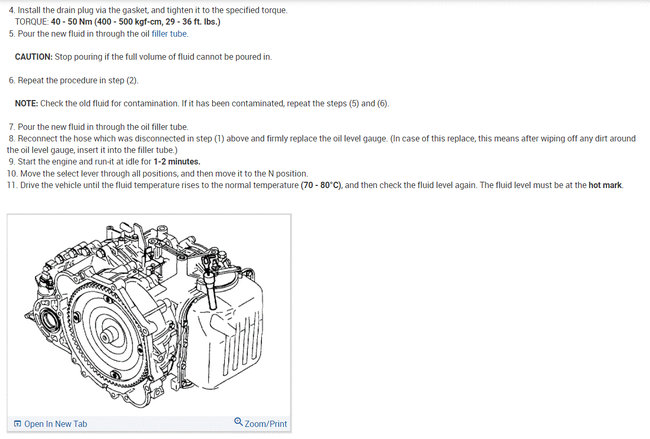 4. Install the drain plug via the gasket, and tighten it to the specified torque.
TORQUE: 40 - 50 Nm (400 - 500 kgf-cm, 29 - 36 ft. lbs.)
5. Pour the new fluid in through the oil filler tube.

CAUTION: Stop pouring if the full volume of fluid cannot be poured in.

6. Repeat the procedure in step (2).

NOTE: Check the old fluid for contamination. If it has been contaminated, repeat the steps (5) and (6).

7. Pour the new fluid in through the oil filler tube.
8. Reconnect the hose which was disconnected in step (1) above and firmly replace the oil level gauge. (In case of this replace, this means after wiping off any dirt around the oil level gauge, insert it into the filler tube.)
9. Start the engine and run-it at idle for 1-2 minutes.
10. Move the select lever through all positions, and then move it to the N position.
11. Drive the vehicle until the fluid temperature rises to the normal temperature (70 - 80°C), and then check the fluid level again. The fluid level must be at the hot mark.

Open In New Tab
Zoom/Print