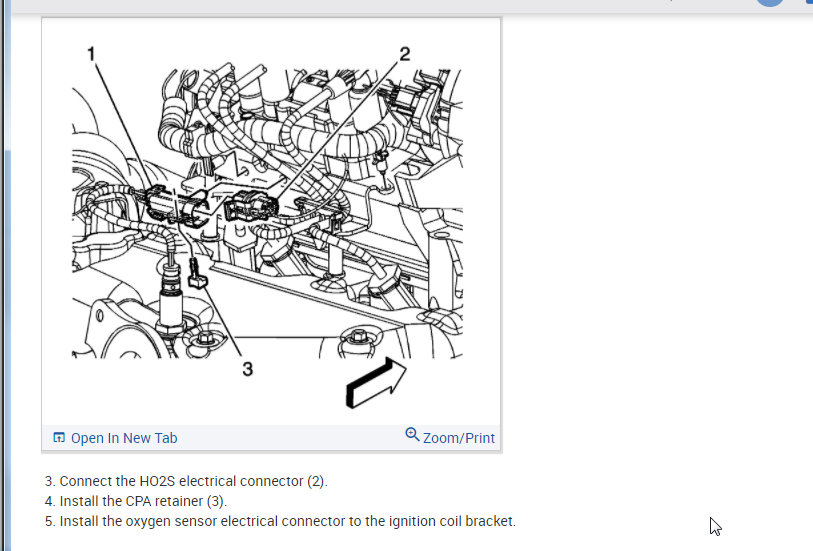 1
2
3

Open In New Tab
Zoom/Print

3. Connect the HO2S electrical connector (2).
4. Install the CPA retainer (3).
5. Install the oxygen sensor electrical connector to the ignition coil bracket.