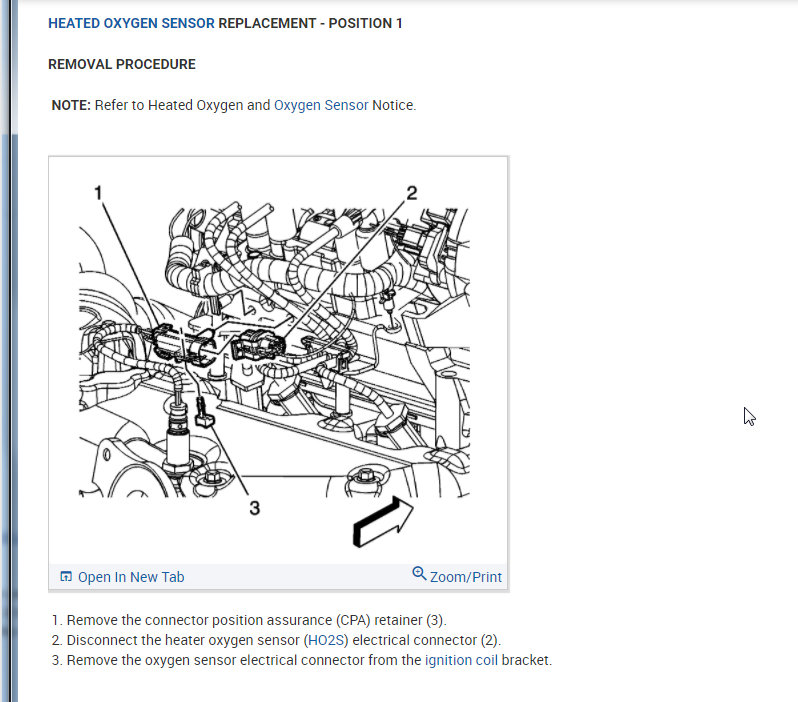 HEATED OXYGEN SENSOR REPLACEMENT - POSITION 1

REMOVAL PROCEDURE

NOTE: Refer to Heated Oxygen and Oxygen Sensor Notice.

1

2

3

Open In New Tab

Zoom/Print

1. Remove the connector position assurance (CPA) retainer (3).
2. Disconnect the heater oxygen sensor (HO2S) electrical connector (2).
3. Remove the oxygen sensor electrical connector from the ignition coil bracket.