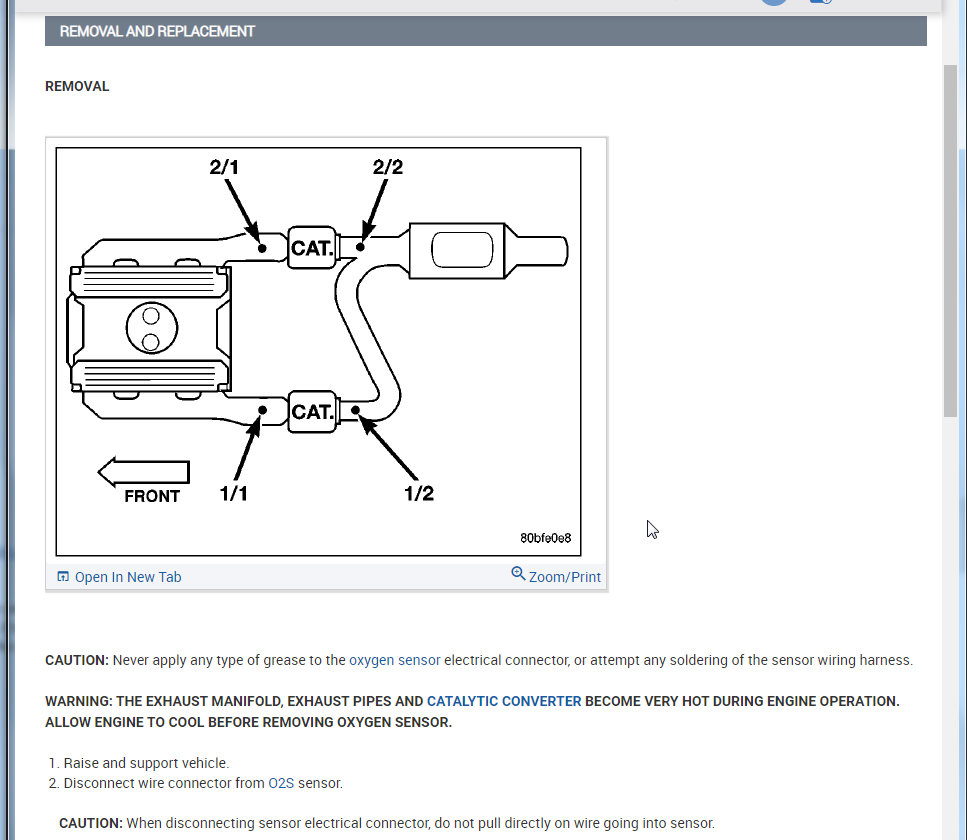 REMOVAL AND REPLACEMENT

REMOVAL

2/1
2/2
CAT.
CAT.
FRONT
1/1
1/2
80bfe0e8

Open In New Tab
Zoom/Print

CAUTION: Never apply any type of grease to the oxygen sensor electrical connector, or attempt any soldering of the sensor wiring harness.

WARNING: THE EXHAUST MANIFOLD, EXHAUST PIPES AND CATALYTIC CONVERTER BECOME VERY HOT DURING ENGINE OPERATION. ALLOW ENGINE TO COOL BEFORE REMOVING OXYGEN SENSOR.

1. Raise and support vehicle.
2. Disconnect wire connector from O2S sensor.

CAUTION: When disconnecting sensor electrical connector, do not pull directly on wire going into sensor.