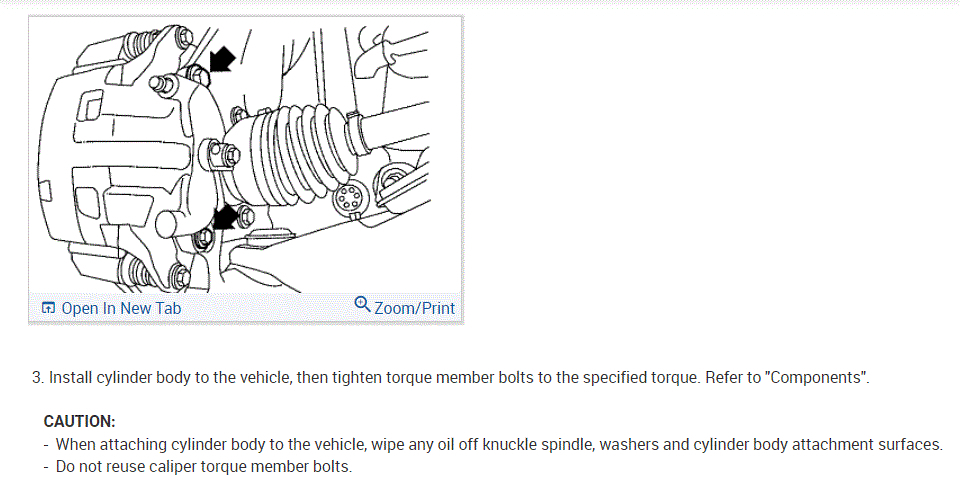 Open In New Tab

Zoom/Print

3. Install cylinder body to the vehicle, then tighten torque member bolts to the specified torque. Refer to "Components".

CAUTION:
- When attaching cylinder body to the vehicle, wipe any oil off knuckle spindle, washers and cylinder body attachment surfaces.
- Do not reuse caliper torque member bolts.