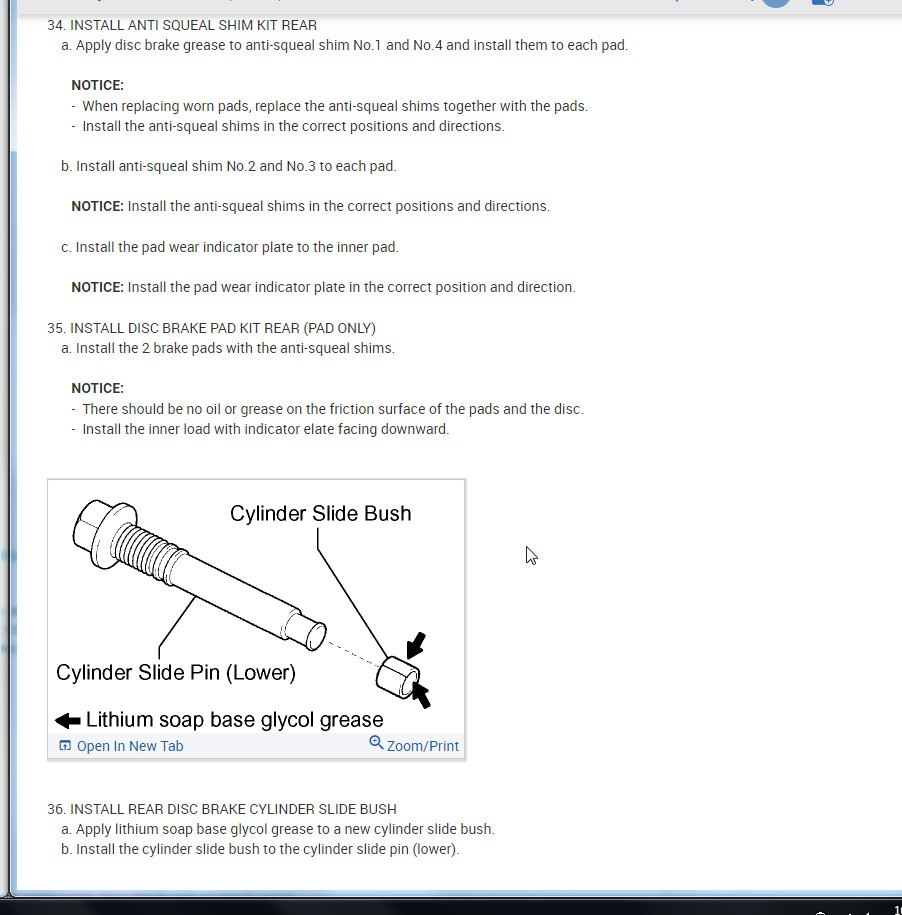 34. INSTALL ANTI SQUEAL SHIM KIT REAR
a. Apply disc brake grease to anti-squeal shim No.1 and No.4 and install them to each pad.

NOTICE:
- When replacing worn pads, replace the anti-squeal shims together with the pads.
- Install the anti-squeal shims in the correct positions and directions.

b. Install anti-squeal shim No.2 and No.3 to each pad.

NOTICE: Install the anti-squeal shims in the correct positions and directions.

c. Install the pad wear indicator plate to the inner pad.

NOTICE: Install the pad wear indicator plate in the correct position and direction.

35. INSTALL DISC BRAKE PAD KIT REAR (PAD ONLY)
a. Install the 2 brake pads with the anti-squeal shims.

NOTICE:
- There should be no oil or grease on the friction surface of the pads and the disc.
- Install the inner load with indicator elate facing downward.

Cylinder Slide Bush
Cylinder Slide Pin (Lower)
Lithium soap base glycol grease
Open In New Tab
Zoom/Print

36. INSTALL REAR DISC BRAKE CYLINDER SLIDE BUSH
a. Apply lithium soap base glycol grease to a new cylinder slide bush.
b. Install the cylinder slide bush to the cylinder slide pin (lower).