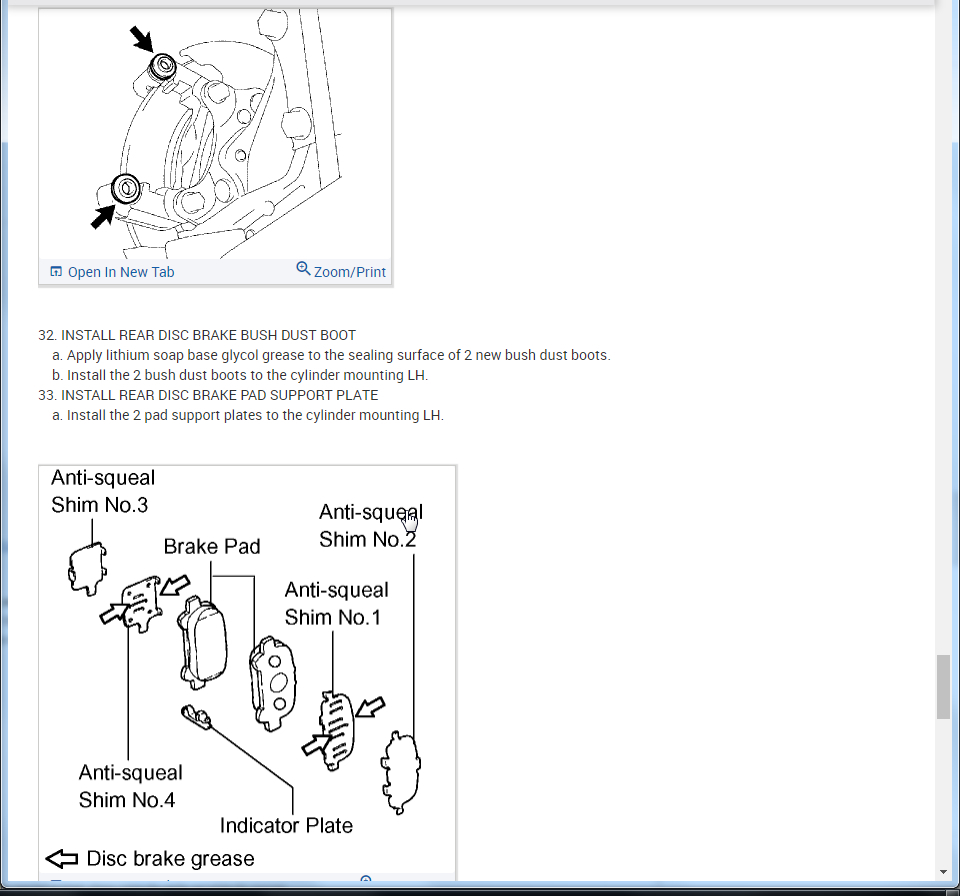 Open In New Tab
Zoom/Print

32. INSTALL REAR DISC BRAKE BUSH DUST BOOT
a. Apply lithium soap base glycol grease to the sealing surface of 2 new bush dust boots.
b. Install the 2 bush dust boots to the cylinder mounting LH.
33. INSTALL REAR DISC BRAKE PAD SUPPORT PLATE
a. Install the 2 pad support plates to the cylinder mounting LH.

Anti-squeal Shim No.3
Anti-squeal Shim No.2
Brake Pad
Anti-squeal Shim No.1
Anti-squeal Shim No.4
Indicator Plate
Disc brake grease