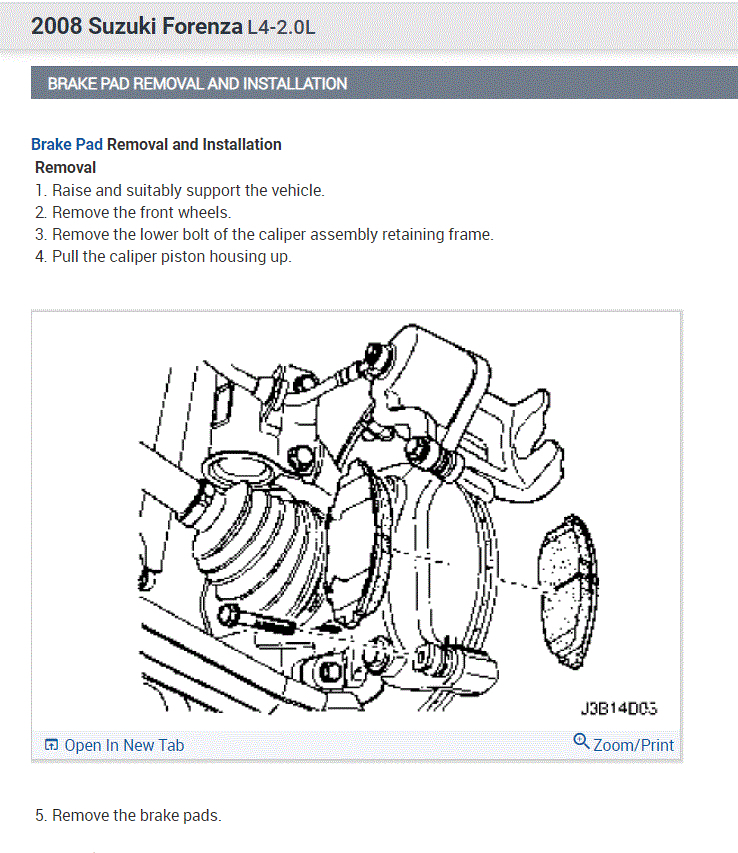 2008 Suzuki Forenza L4-2.0L

BRAKE PAD REMOVAL AND INSTALLATION

Brake Pad Removal and Installation

Removal

1. Raise and suitably support the vehicle.
2. Remove the front wheels.
3. Remove the lower bolt of the caliper assembly retaining frame.
4. Pull the caliper piston housing up.

J3B14D03

Open In New Tab

Zoom/Print

5. Remove the brake pads.