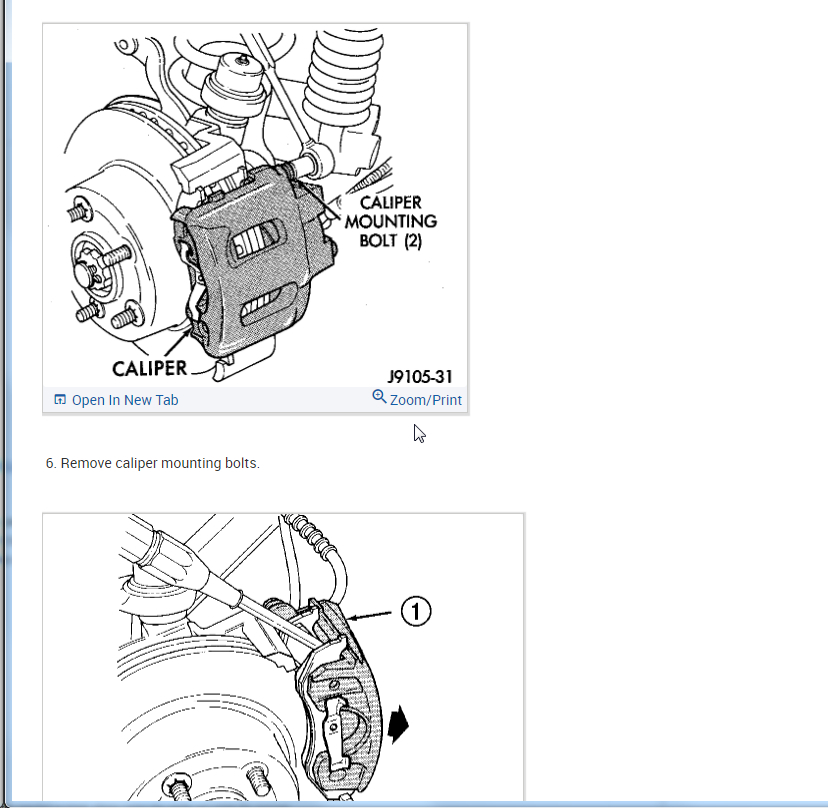 CALIPER MOUNTING BOLT (2)

CALIPER

J9105-31

Open In New Tab

Zoom/Print

6. Remove caliper mounting bolts.

1