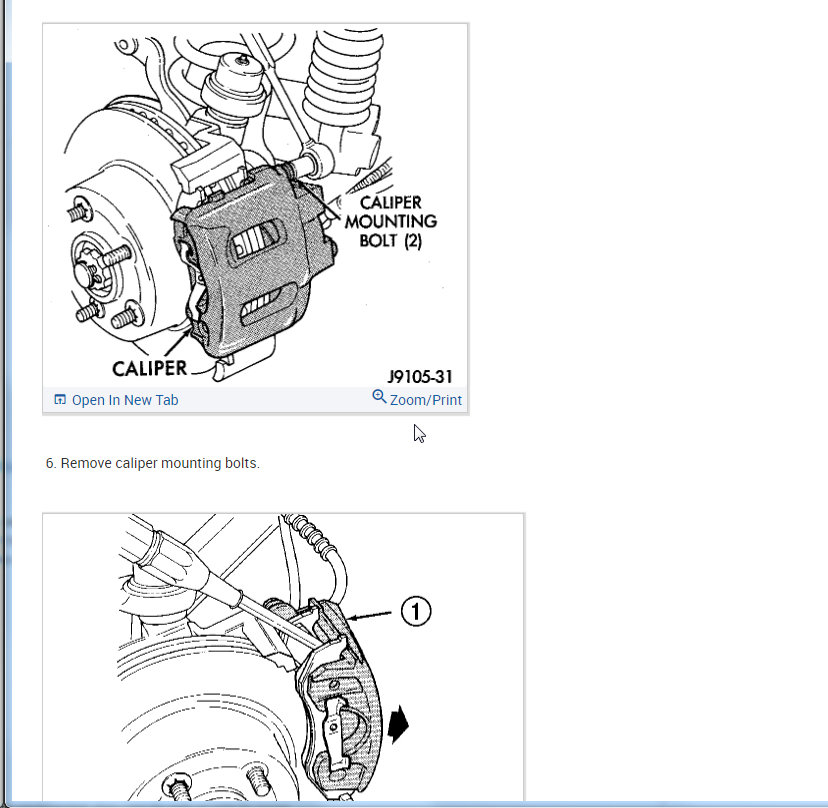 CALIPER MOUNTING BOLT (2)

CALIPER

J9105-31

Open In New Tab

Zoom/Print

6. Remove caliper mounting bolts.

1