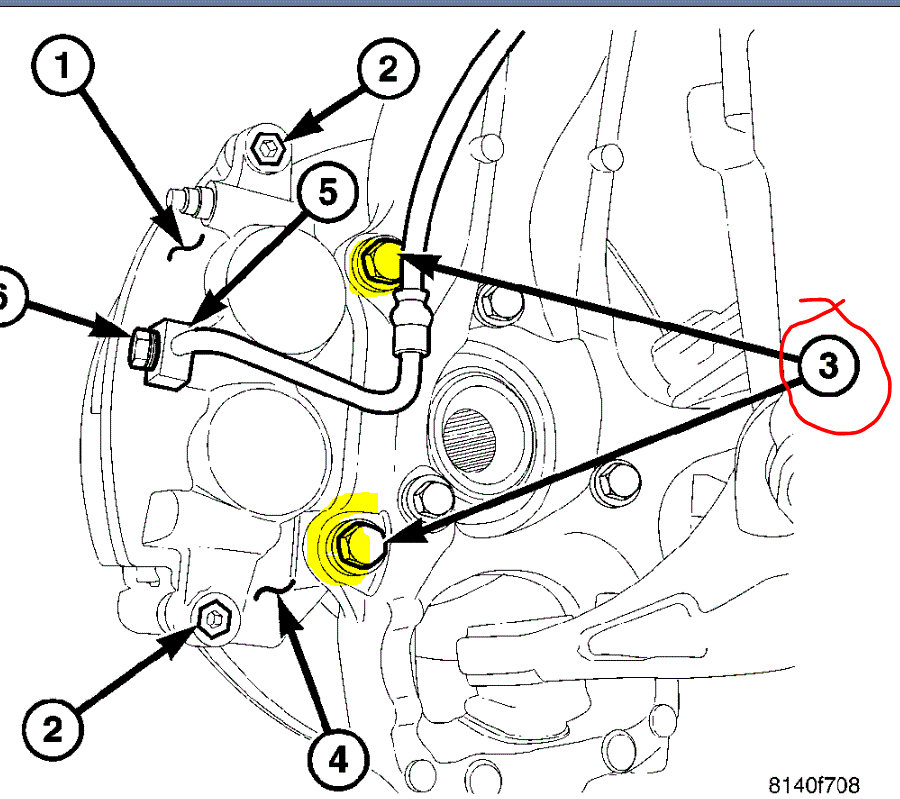 1
2
5
6
3
2
4
8140f708