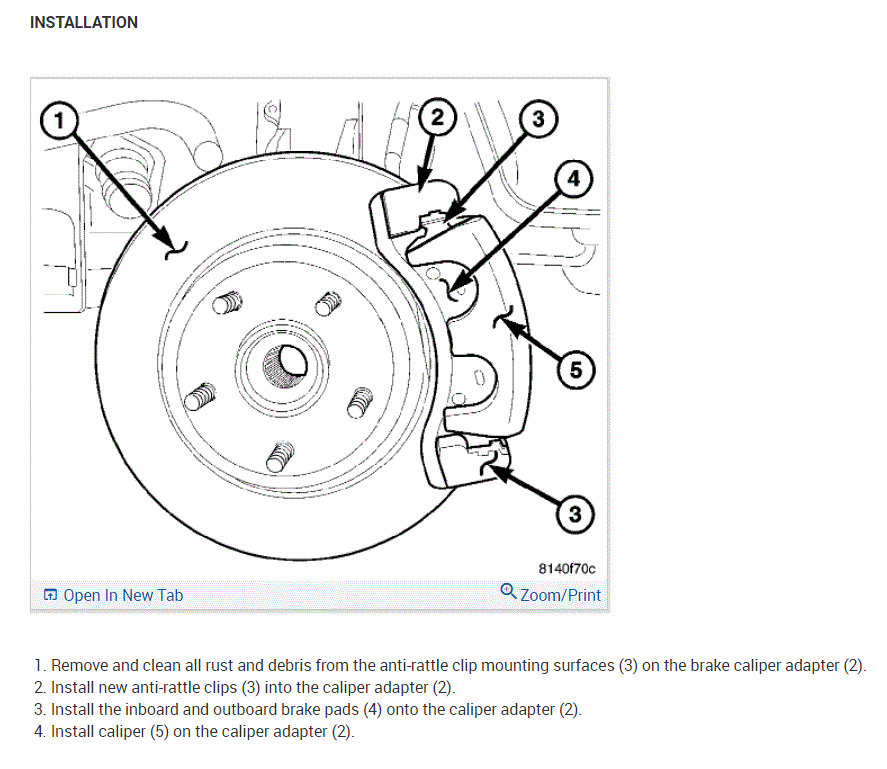 INSTALLATION

1
2
3
4
5
3

8140f70c

Open In New Tab

Zoom/Print

1. Remove and clean all rust and debris from the anti-rattle clip mounting surfaces (3) on the brake caliper adapter (2).
2. Install new anti-rattle clips (3) into the caliper adapter (2).
3. Install the inboard and outboard brake pads (4) onto the caliper adapter (2).
4. Install caliper (5) on the caliper adapter (2).