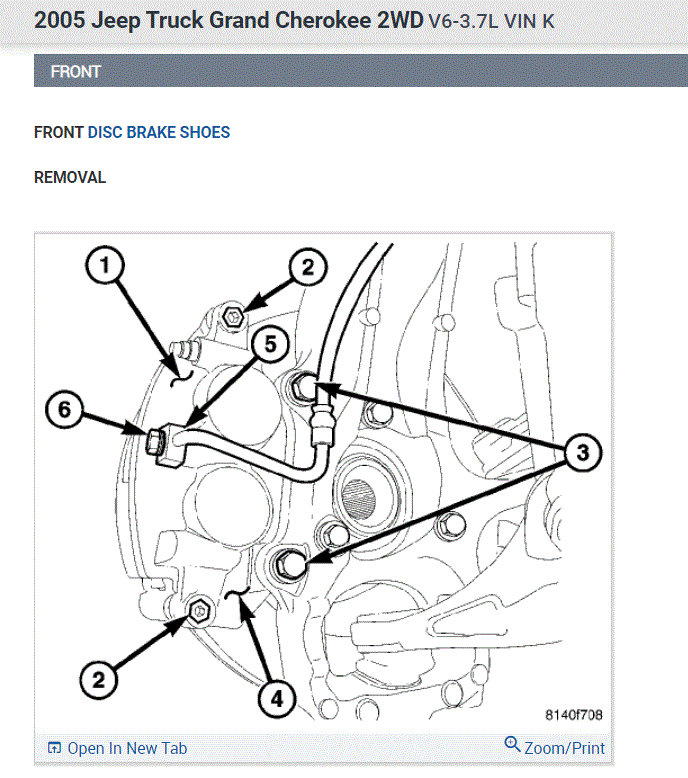 2005 Jeep Truck Grand Cherokee 2WD V6-3.7L VIN K

FRONT

FRONT DISC BRAKE SHOES

REMOVAL

1
2
5
6
3
2
4

8140f708

Open In New Tab

Zoom/Print