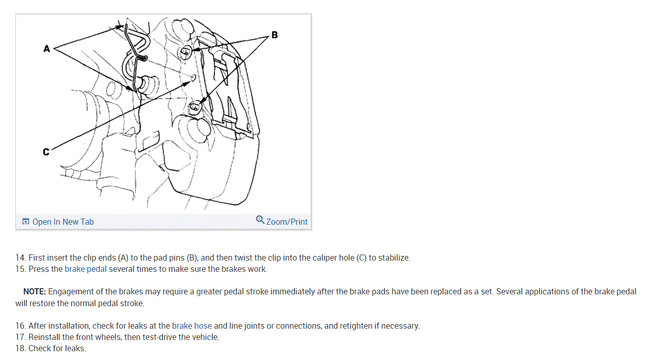 A

B

C

Open In New Tab

Zoom/Print

14. First insert the clip ends (A) to the pad pins (B), and then twist the clip into the caliper hole (C) to stabilize.
15. Press the brake pedal several times to make sure the brakes work.

NOTE: Engagement of the brakes may require a greater pedal stroke immediately after the brake pads have been replaced as a set. Several applications of the brake pedal will restore the normal pedal stroke.

16. After installation, check for leaks at the brake hose and line joints or connections, and retighten if necessary.
17. Reinstall the front wheels, then test-drive the vehicle.
18. Check for leaks.